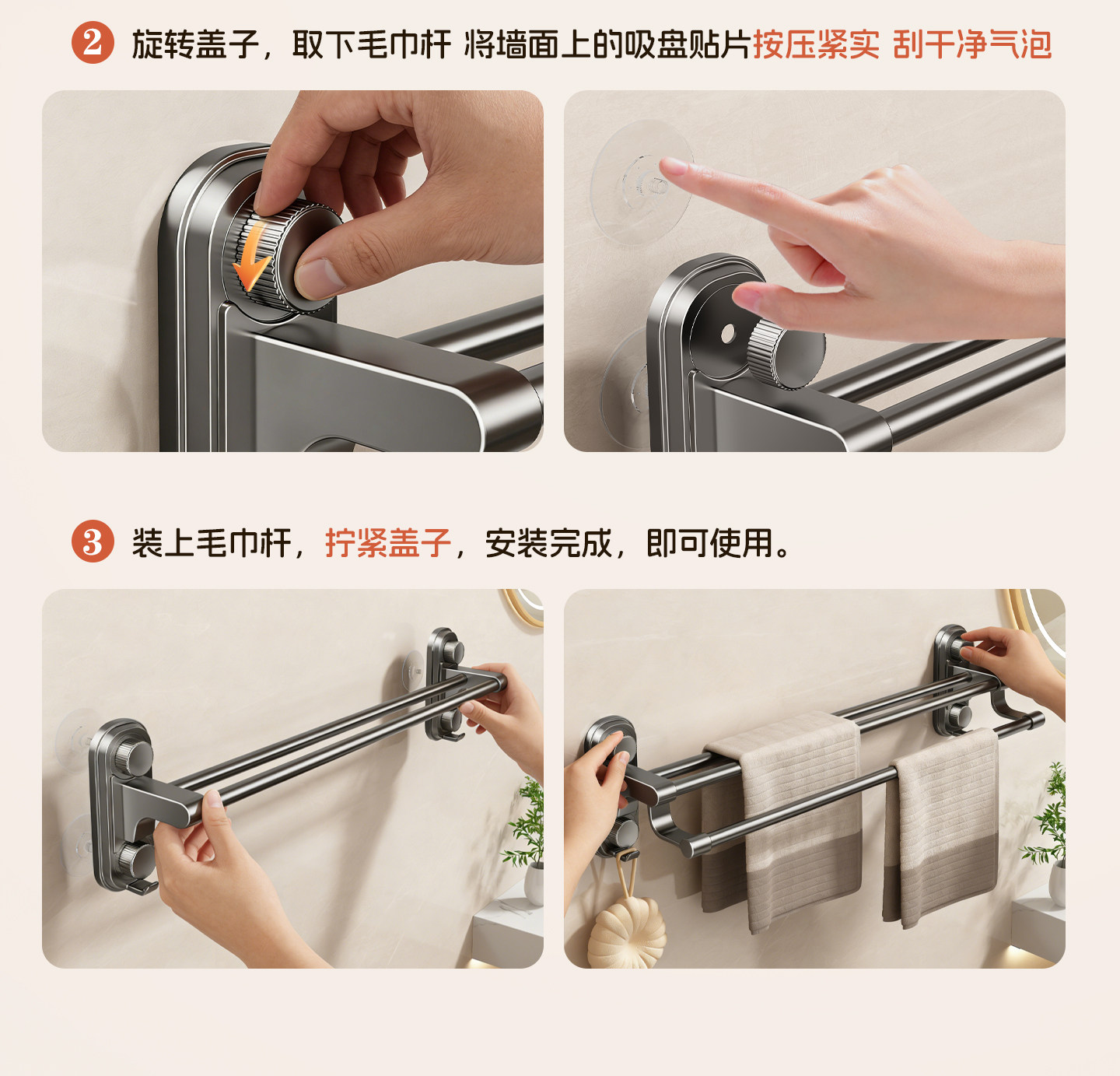 2 旋转盖子，取下毛巾杆 将墙面上的吸盘贴片按压紧实 刮干净气泡

3 装上毛巾杆，拧紧盖子，安装完成，即可使用。