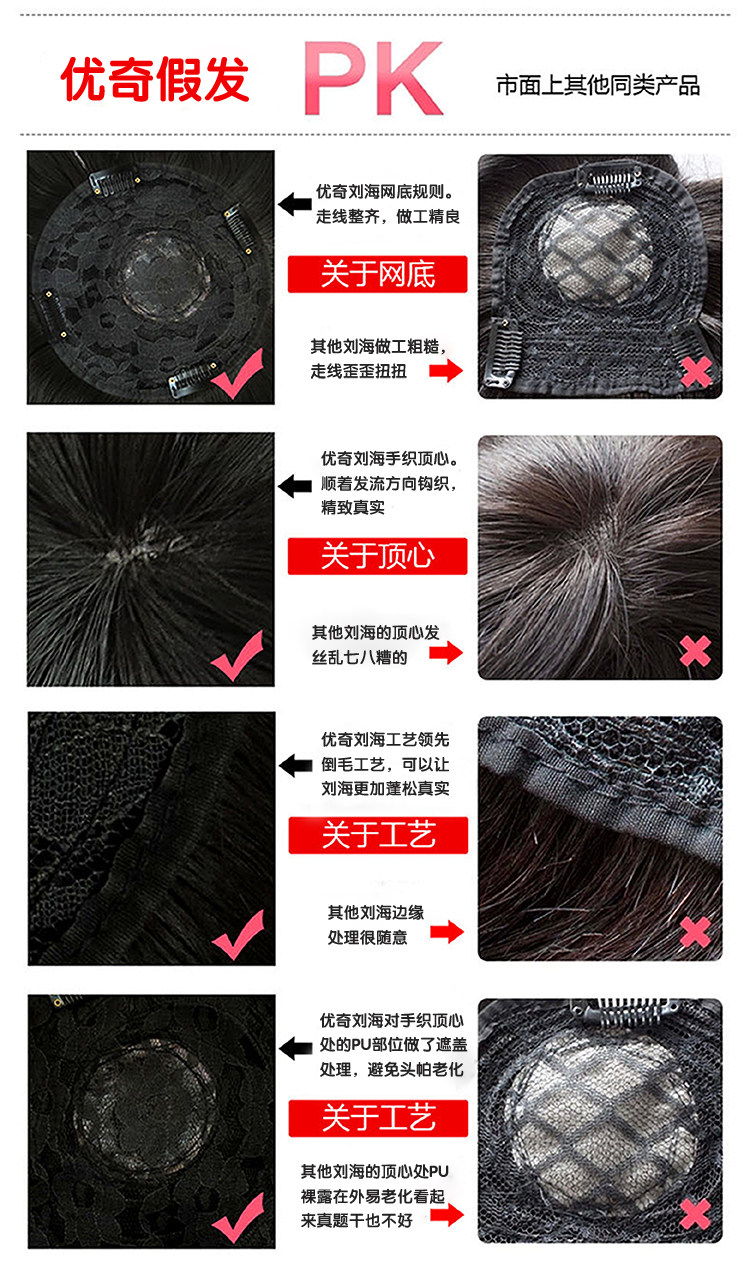 优奇假发 PK 市面上其他同类产品

优奇刘海网底规则。走线整齐，做工精良

关于网底

其他刘海做工粗糙，走线歪歪扭扭

优奇刘海手织顶心。顺着发流方向钩织，精致真实

关于顶心

其他刘海的顶心发丝乱七八糟的

优奇刘海工艺领先倒毛工艺，可以让刘海更加蓬松真实

关于工艺

其他刘海边缘处理很随意

优奇刘海对手织顶心处的PU部位做了遮盖处理，避免头帕老化

关于工艺

其他刘海的顶心处PU裸露在外易老化看起来真题干也不好