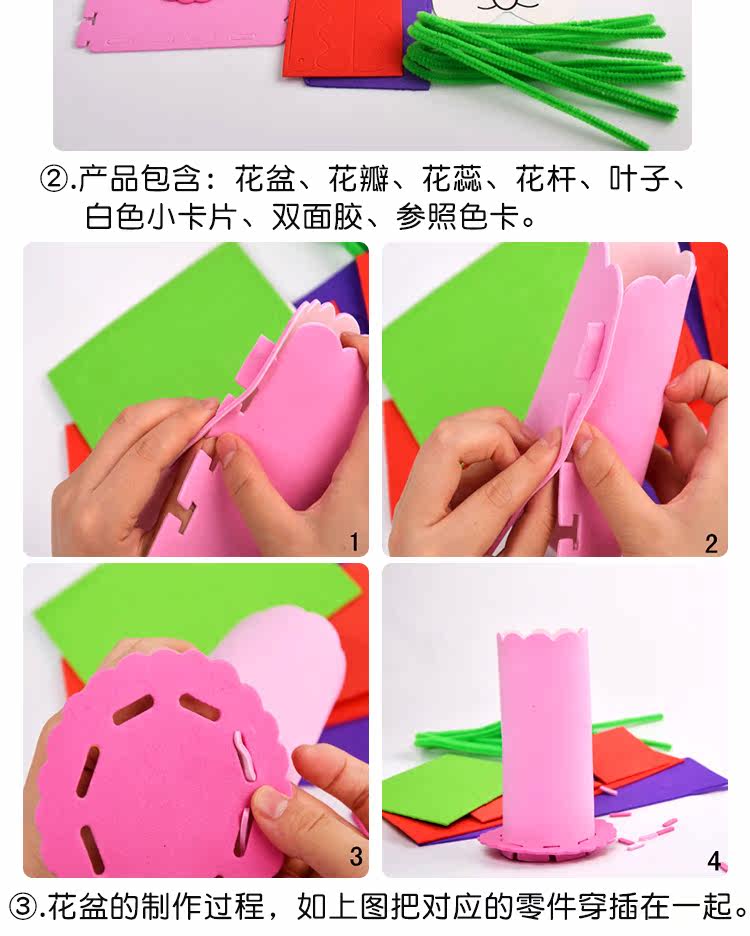 ②.产品包含：花盆、花瓣、花蕊、花杆、叶子、白色小卡片、双面胶、参照色卡。

1

2

3

4

③.花盆的制作过程，如上图把对应的零件穿插在一起。