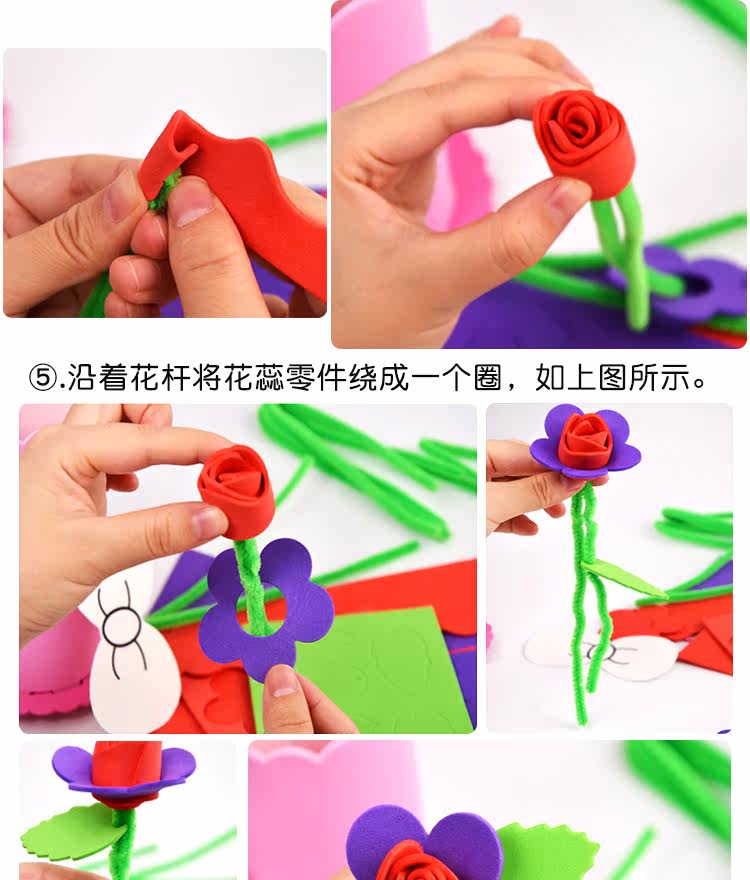 ⑤.沿着花杆将花蕊零件绕成一个圈，如上图所示。