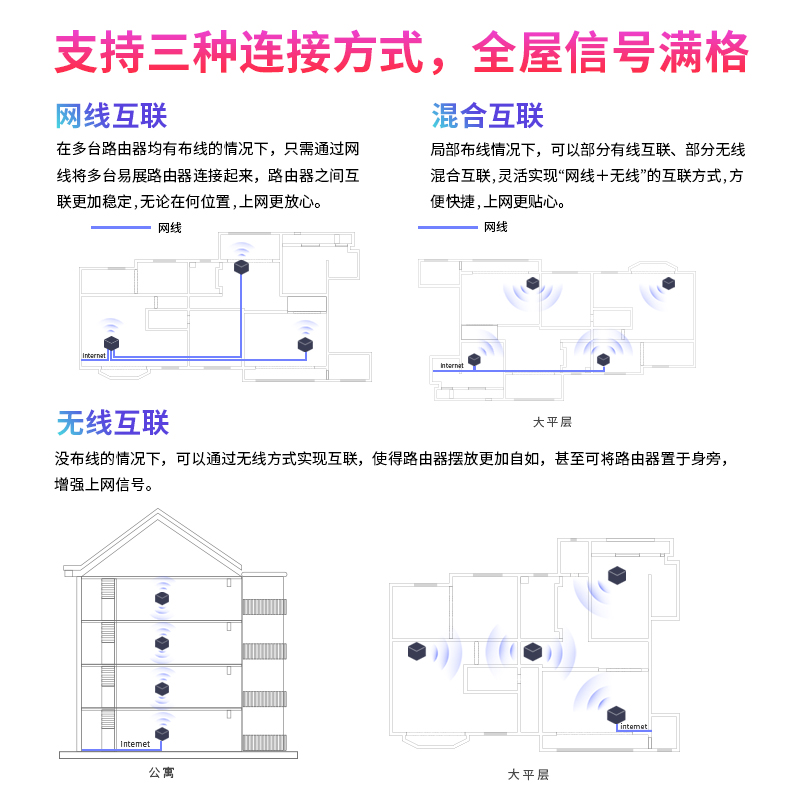 支持三种连接方式，全屋信号满格

网线互联

在多台路由器均有布线的情况下，只需通过网线将多台易展路由器连接起来，路由器之间互联更加稳定，无论在何位置，上网更放心。

网线

Internet

混合互联

局部布线情况下，可以部分有线互联、部分无线混合互联，灵活实现“网线＋无线”的互联方式，方便快捷，上网更贴心。

网线

Internet

大平层

无线互联

没布线的情况下，可以通过无线方式实现互联，使得路由器摆放更加自如，甚至可将路由器置于身旁，增强上网信号。

Internet

公寓

Internet

大平层