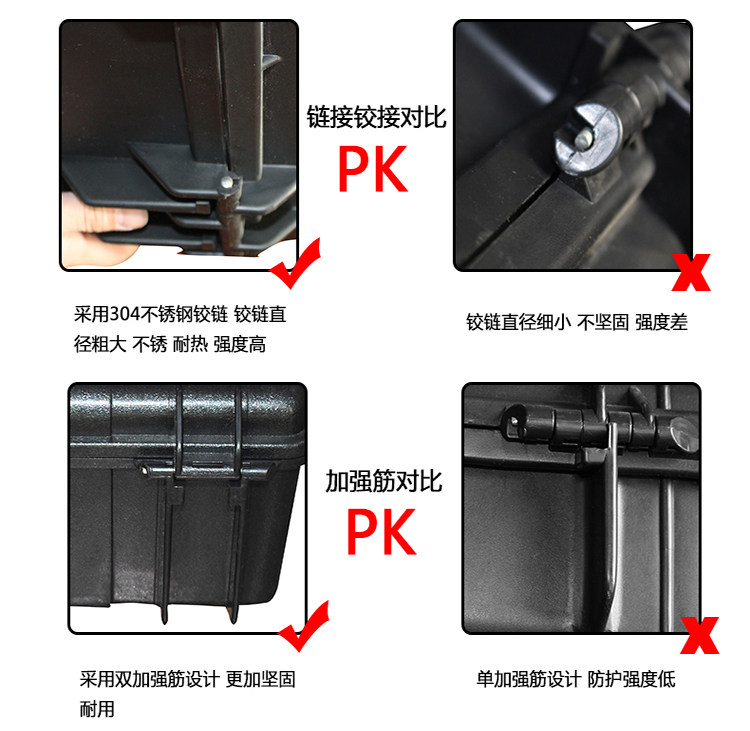 链接铰接对比

PK

采用304不锈钢铰链 铰链直径粗大 不锈 耐热 强度高

铰链直径细小 不坚固 强度差

加强筋对比

PK

采用双加强筋设计 更加坚固耐用

单加强筋设计 防护强度低