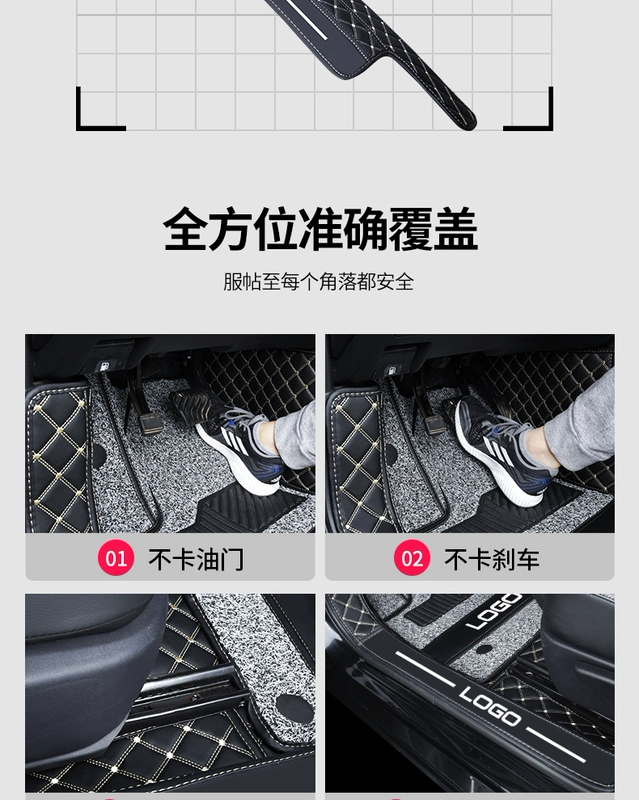 全方位准确覆盖

服帖至每个角落都安全

01 不卡油门

02 不卡刹车

LOGO

LOGO