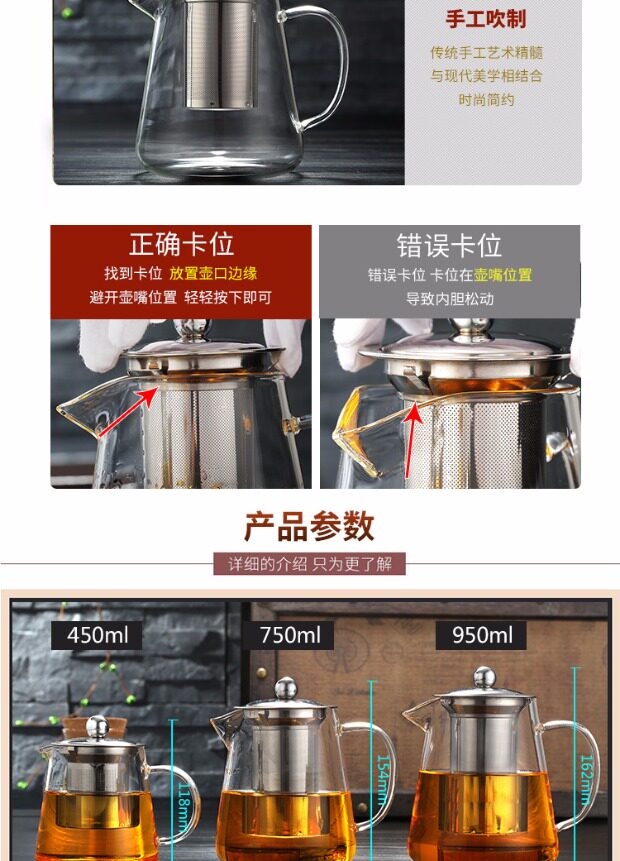 手工吹制
传统手工艺术精髓
与现代美学相结合
时尚简约

正确卡位
找到卡位 放置壶口边缘
避开壶嘴位置 轻轻按下即可

错误卡位
错误卡位 卡位在壶嘴位置
导致内胆松动

产品参数
详细的介绍 只为更了解

450ml
750ml
950ml
118mm
154mm
162mm