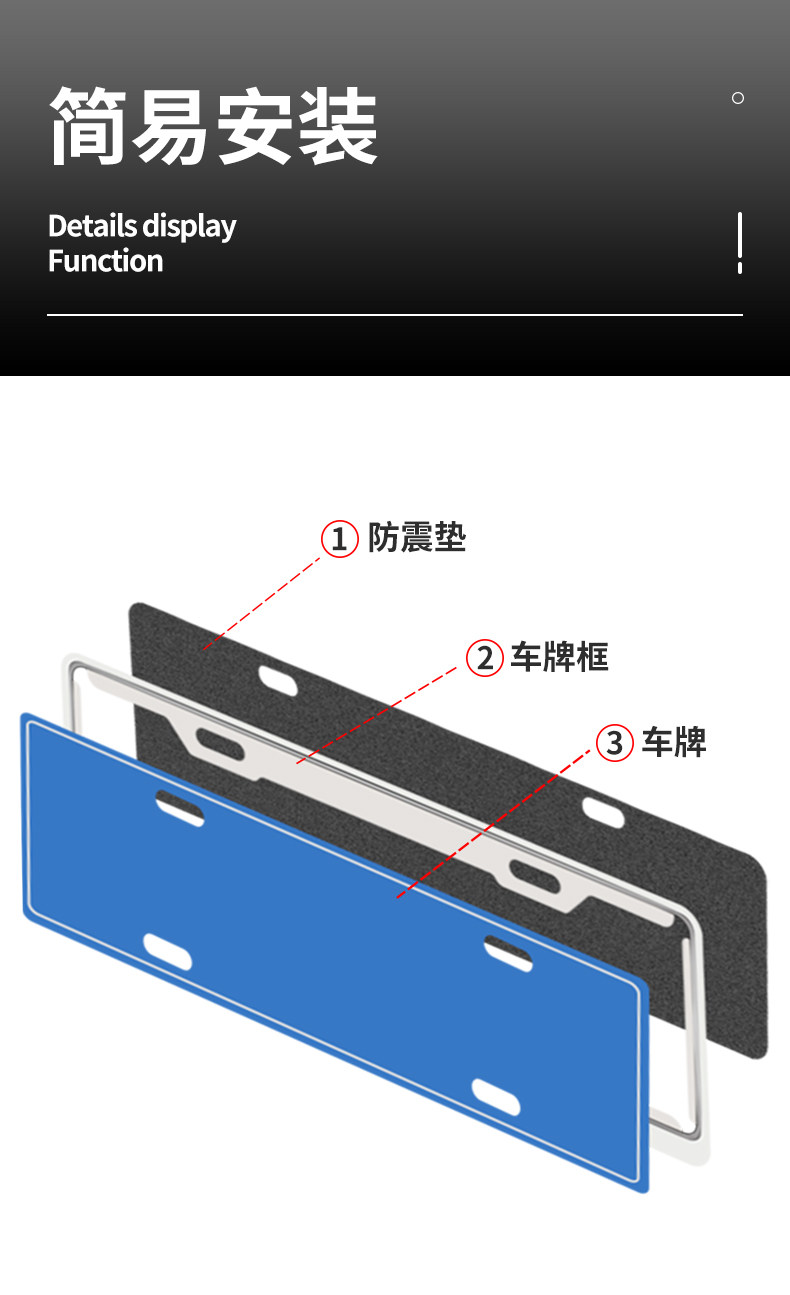 简易安装

Details display
Function

1 防震垫

2 车牌框

3 车牌