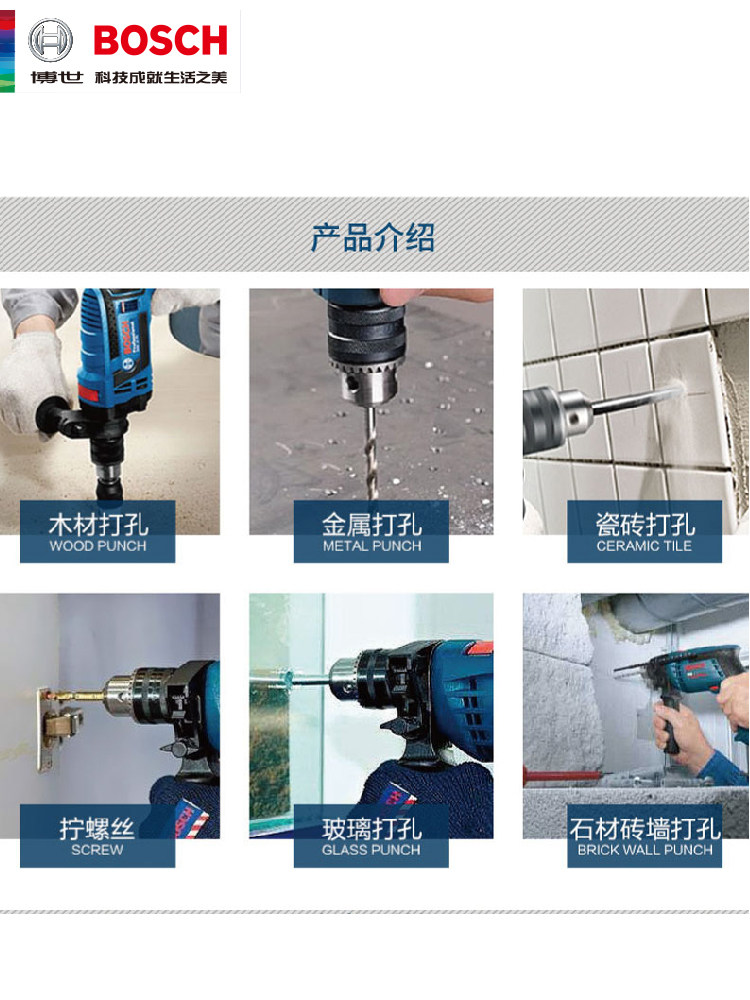 BOSCH
博世 科技成就生活之美

产品介绍

木材打孔
WOOD PUNCH

金属打孔
METAL PUNCH

瓷砖打孔
CERAMIC TILE

拧螺丝
SCREW

玻璃打孔
GLASS PUNCH

石材砖墙打孔
BRICK WALL PUNCH