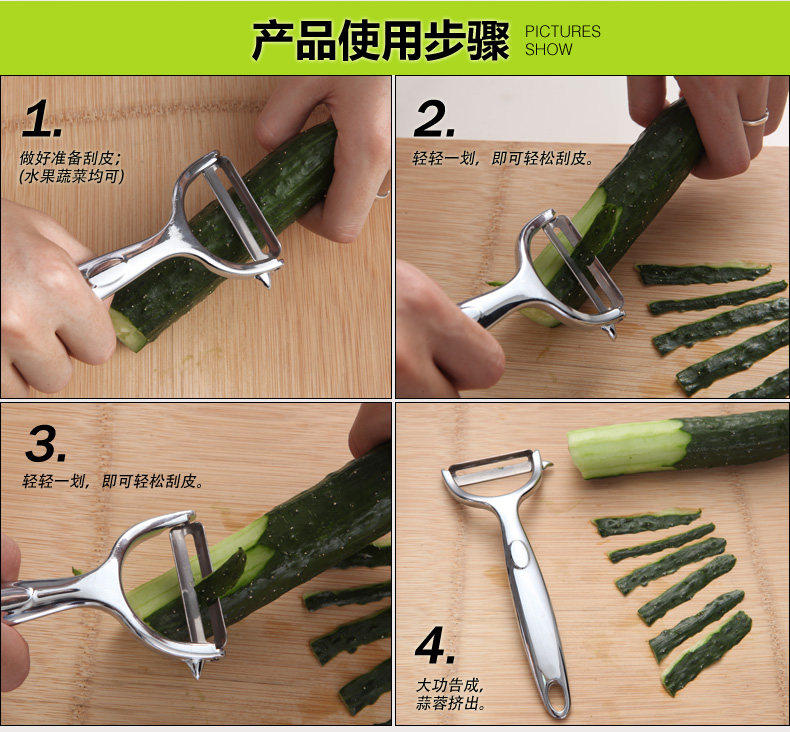 产品使用步骤 PICTURES SHOW

1.
做好准备刮皮;
(水果蔬菜均可)

2.
轻轻一划，即可轻松刮皮。

3.
轻轻一划，即可轻松刮皮。

4.
大功告成，
蒜蓉挤出。