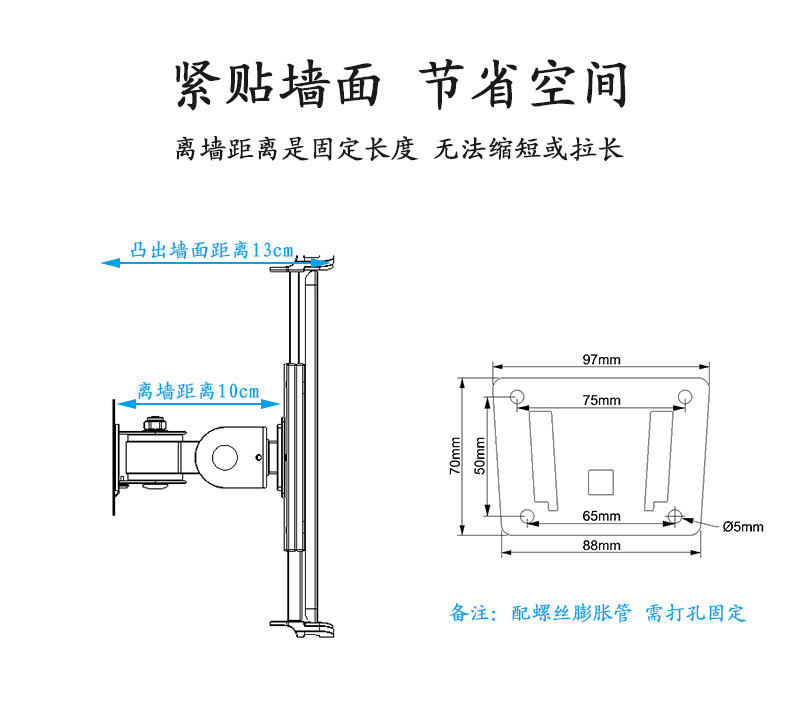 紧贴墙面 节省空间

离墙距离是固定长度 无法缩短或拉长

凸出墙面距离13cm

离墙距离10cm

97mm

75mm

70mm

50mm

65mm

Ø5mm

88mm

备注：配螺丝膨胀管 需打孔固定