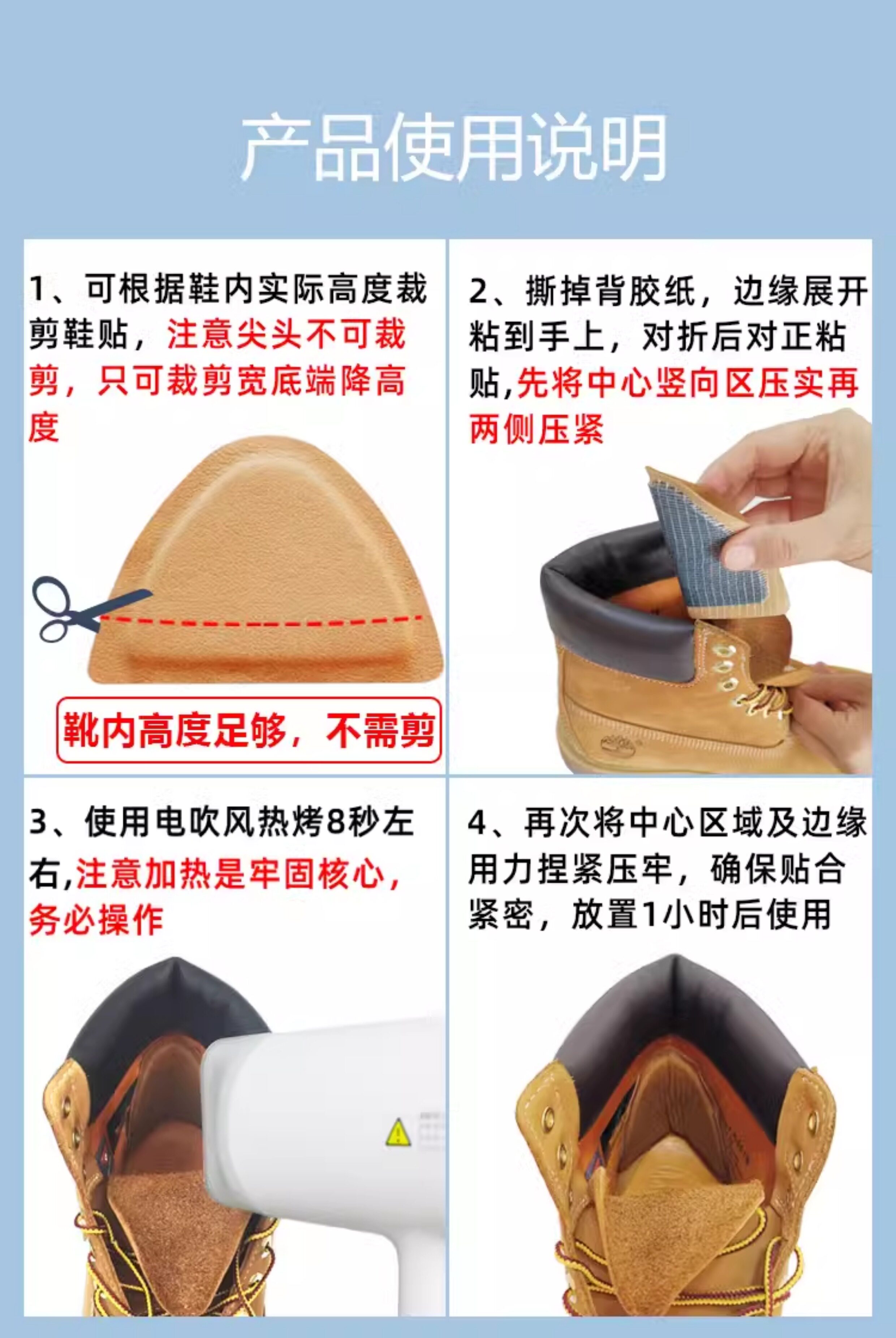 产品使用说明

1、可根据鞋内实际高度裁剪鞋贴，注意尖头不可裁剪，只可裁剪宽底端降高度

靴内高度足够，不需剪

2、撕掉背胶纸，边缘展开粘到手上，对折后对正粘贴,先将中心竖向区压实再两侧压紧

3、使用电吹风热烤8秒左右,注意加热是牢固核心,务必操作

4、再次将中心区域及边缘用力捏紧压牢，确保贴合紧密，放置1小时后使用