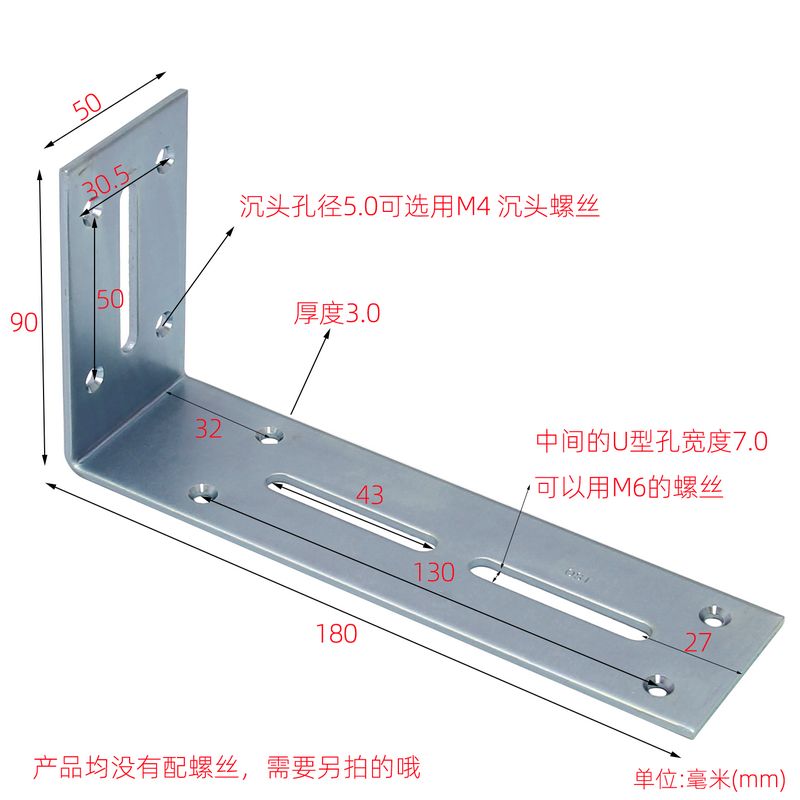 50

30.5

沉头孔径5.0可选用M4 沉头螺丝

90

50

厚度3.0

32

中间的U型孔宽度7.0

可以用M6的螺丝

43

130

180

27

产品均没有配螺丝，需要另拍的哦

单位:毫米(mm)