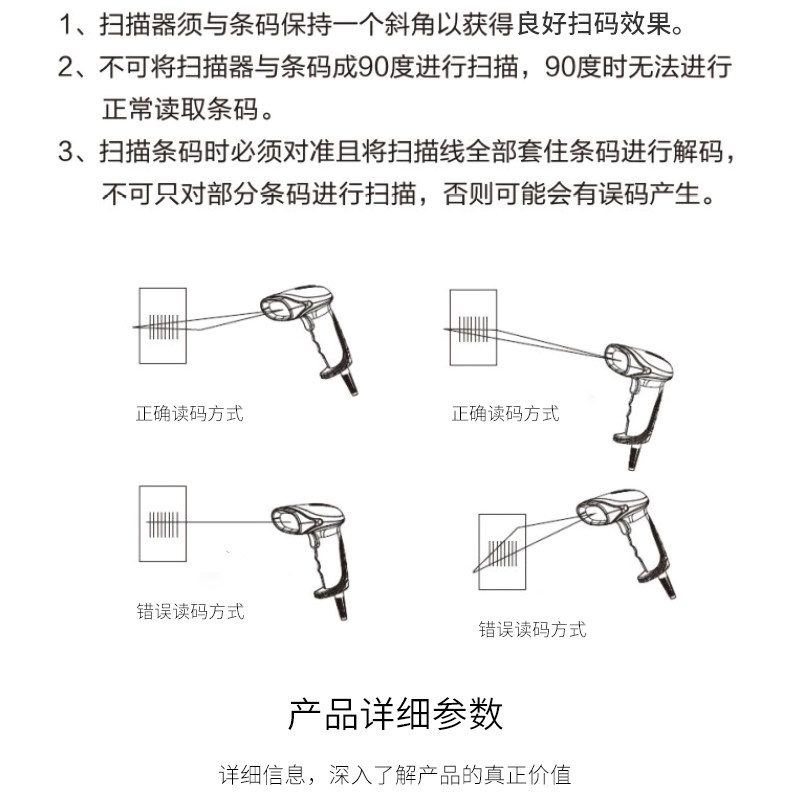 1、扫描器须与条码保持一个斜角以获得良好扫码效果。

2、不可将扫描器与条码成90度进行扫描，90度时无法进行正常读取条码。

3、扫描条码时必须对准且将扫描线全部套住条码进行解码，不可只对部分条码进行扫描，否则可能会有误码产生。

正确读码方式

正确读码方式

错误读码方式

错误读码方式

产品详细参数

详细信息，深入了解产品的真正价值