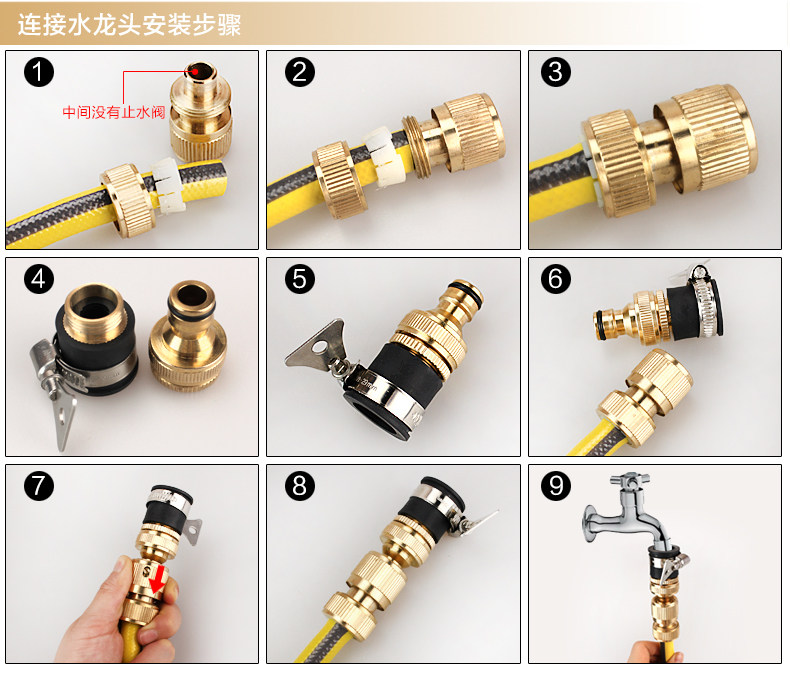 连接水龙头安装步骤

1
中间没有止水阀

2

3

4

5

6

7

8

9