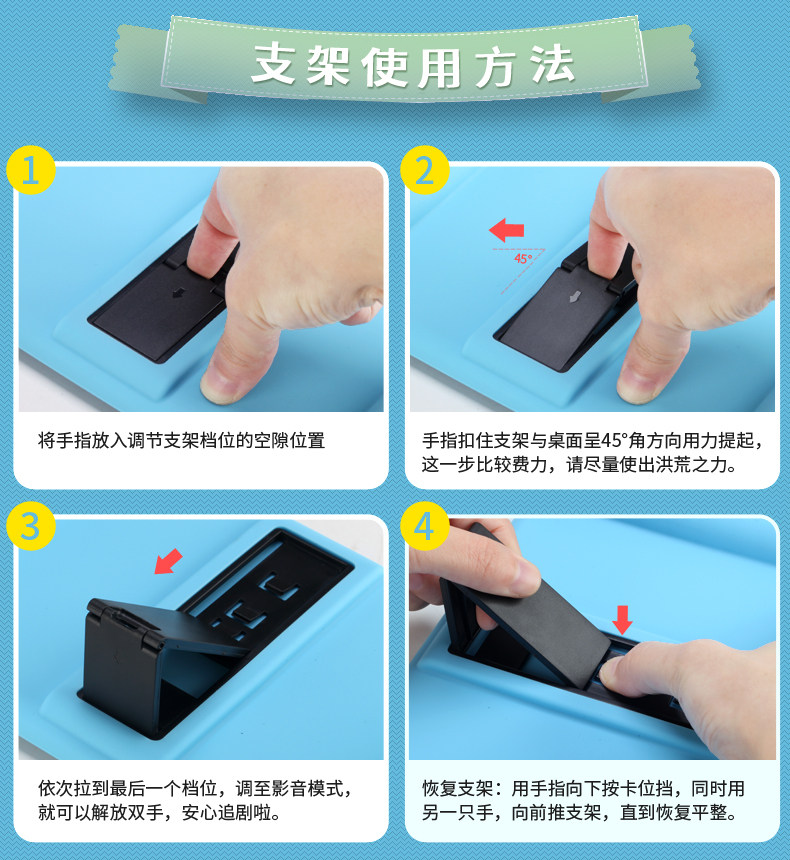 支架使用方法

1
将手指放入调节支架档位的空隙位置

2
45°
手指扣住支架与桌面呈45°角方向用力提起，这一步比较费力，请尽量使出洪荒之力。

3
依次拉到最后一个档位，调至影音模式，就可以解放双手，安心追剧啦。

4
恢复支架：用手指向下按卡位挡，同时用另一只手，向前推支架，直到恢复平整。