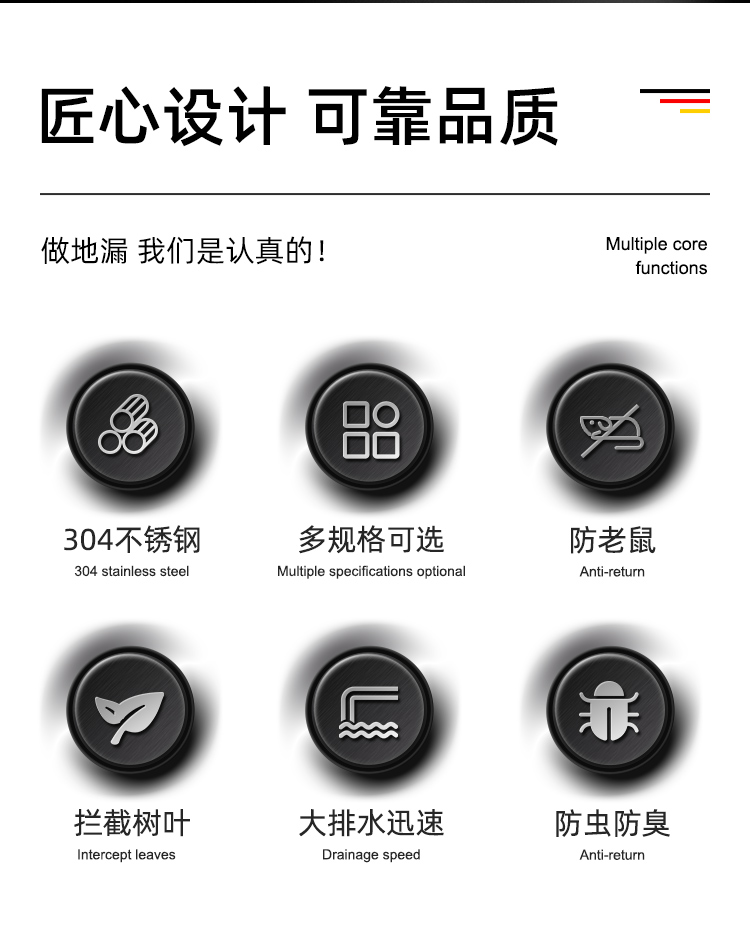 匠心设计 可靠品质

做地漏 我们是认真的！

Multiple core functions

304不锈钢
304 stainless steel

多规格可选
Multiple specifications optional

防老鼠
Anti-return

拦截树叶
Intercept leaves

大排水迅速
Drainage speed

防虫防臭
Anti-return