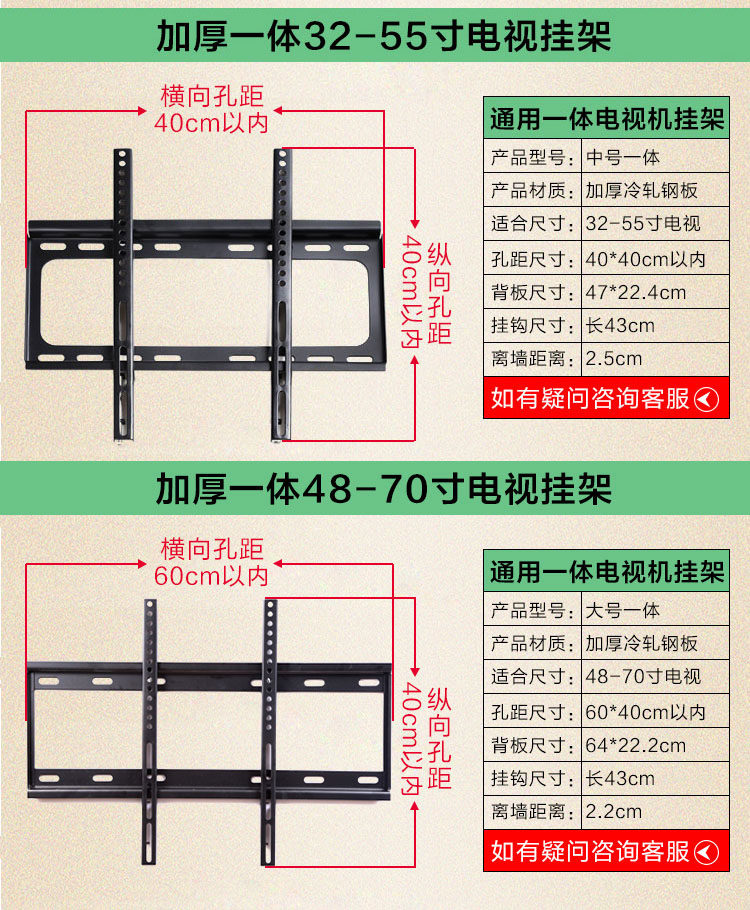 加厚一体32-55寸电视挂架

横向孔距
40cm以内

纵向孔距
40cm以内

| 通用一体电视机挂架 | |
|---|---|
| 产品型号： | 中号一体 |
| 产品材质： | 加厚冷轧钢板 |
| 适合尺寸： | 32-55寸电视 |
| 孔距尺寸： | 40*40cm以内 |
| 背板尺寸： | 47*22.4cm |
| 挂钩尺寸： | 长43cm |
| 离墙距离： | 2.5cm |

如有疑问咨询客服

加厚一体48-70寸电视挂架

横向孔距
60cm以内

纵向孔距
40cm以内

| 通用一体电视机挂架 | |
|---|---|
| 产品型号： | 大号一体 |
| 产品材质： | 加厚冷轧钢板 |
| 适合尺寸： | 48-70寸电视 |
| 孔距尺寸： | 60*40cm以内 |
| 背板尺寸： | 64*22.2cm |
| 挂钩尺寸： | 长43cm |
| 离墙距离： | 2.2cm |

如有疑问咨询客服