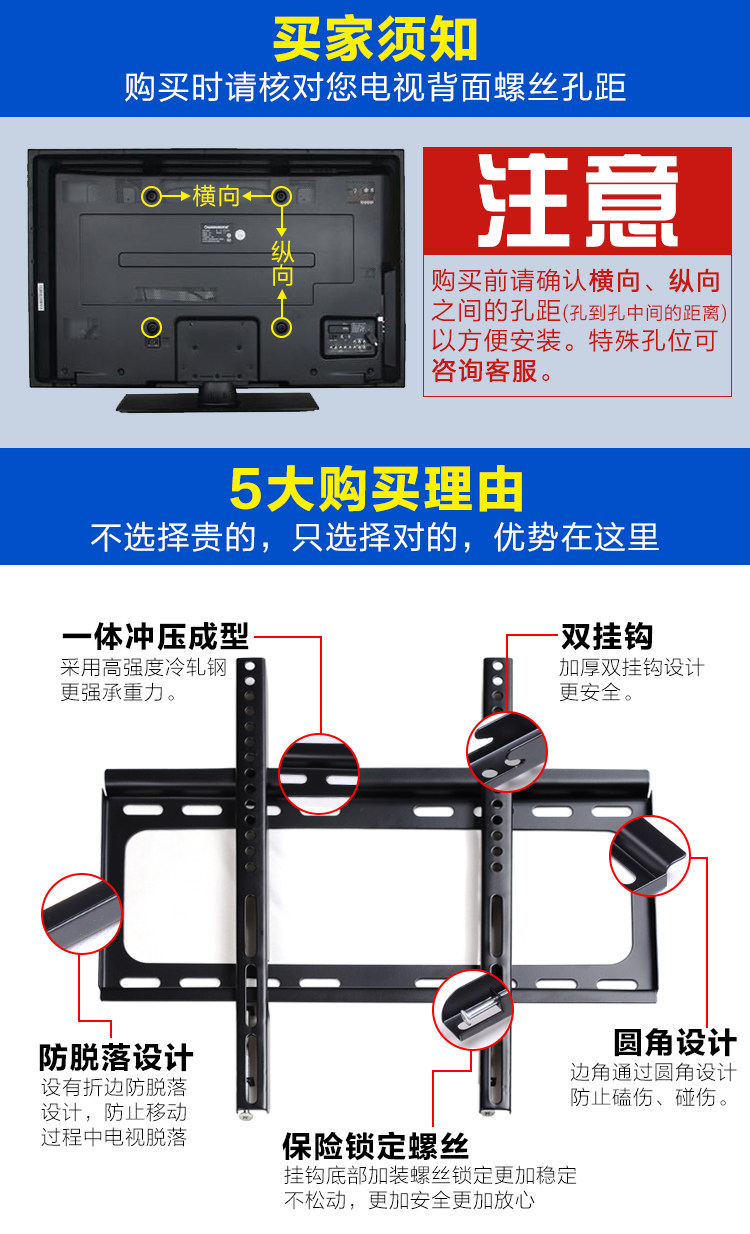 买家须知
购买时请核对您电视背面螺丝孔距

横向
纵向

注意
购买前请确认横向、纵向之间的孔距(孔到孔中间的距离)以方便安装。特殊孔位可咨询客服。

5大购买理由
不选择贵的，只选择对的，优势在这里

一体冲压成型
采用高强度冷轧钢更强承重力。

双挂钩
加厚双挂钩设计更安全。

防脱落设计
设有折边防脱落设计，防止移动过程中电视脱落

圆角设计
边角通过圆角设计防止磕伤、碰伤。

保险锁定螺丝
挂钩底部加装螺丝锁定更加稳定不松动，更加安全更加放心