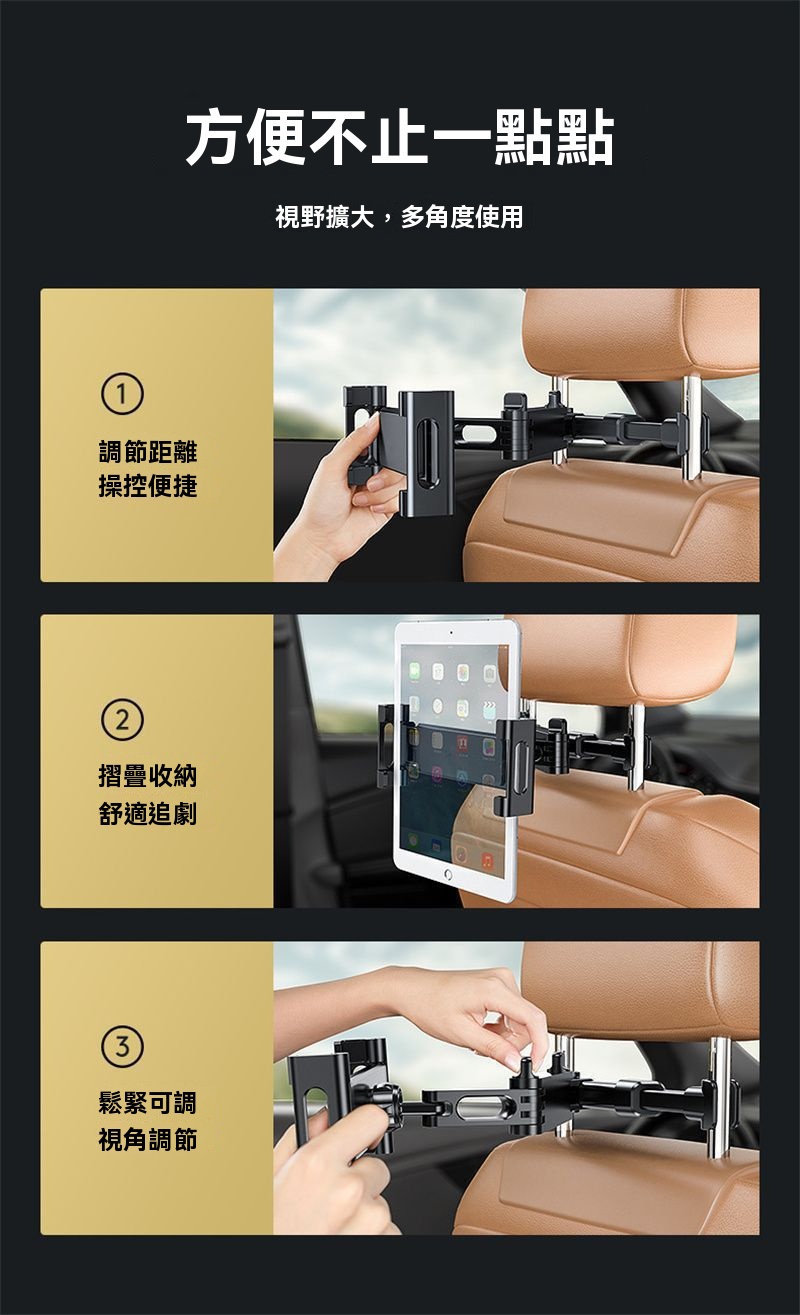 方便不止一點點

視野擴大，多角度使用

①
調節距離
操控便捷

②
摺疊收納
舒適追劇

③
鬆緊可調
視角調節