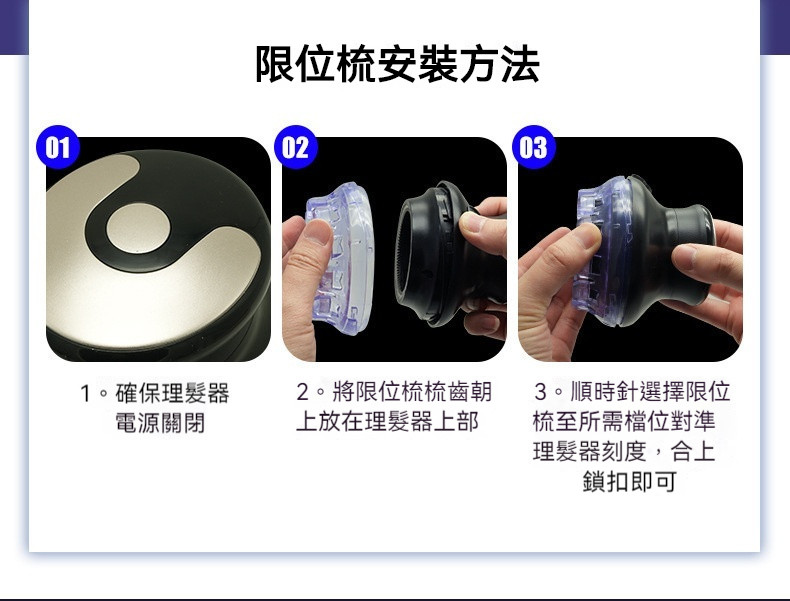 限位梳安裝方法

01

02

03

1。確保理髮器電源關閉

2。將限位梳梳齒朝上放在理髮器上部

3。順時針選擇限位梳至所需檔位對準理髮器刻度，合上鎖扣即可