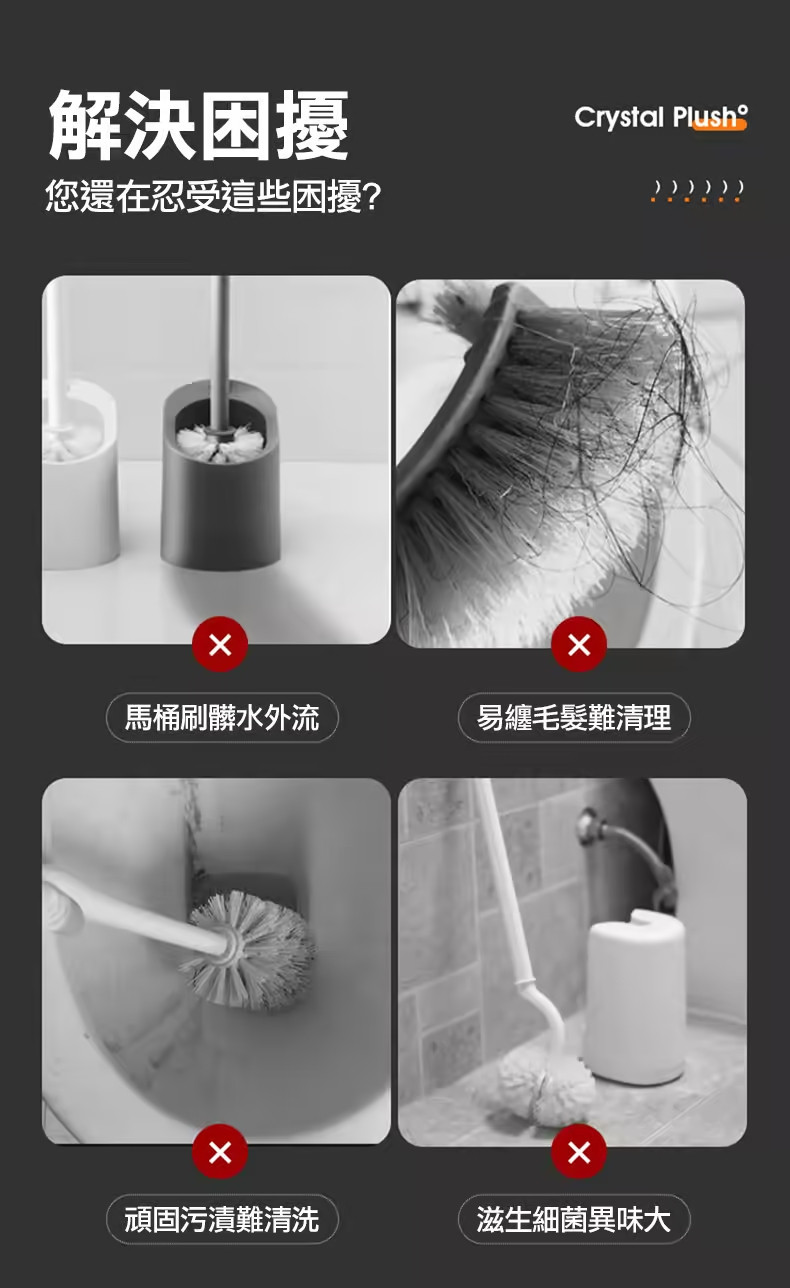 解決困擾

Crystal Plush°

您還在忍受這些困擾?

馬桶刷髒水外流

易纏毛髮難清理

頑固污漬難清洗

滋生細菌異味大