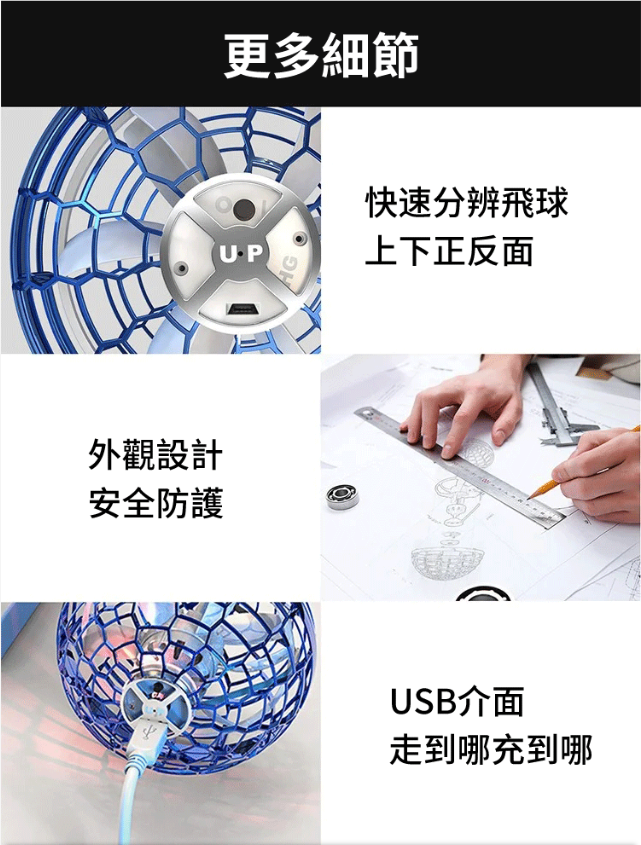 更多細節

U·P

快速分辨飛球
上下正反面

外觀設計
安全防護

USB介面
走到哪充到哪