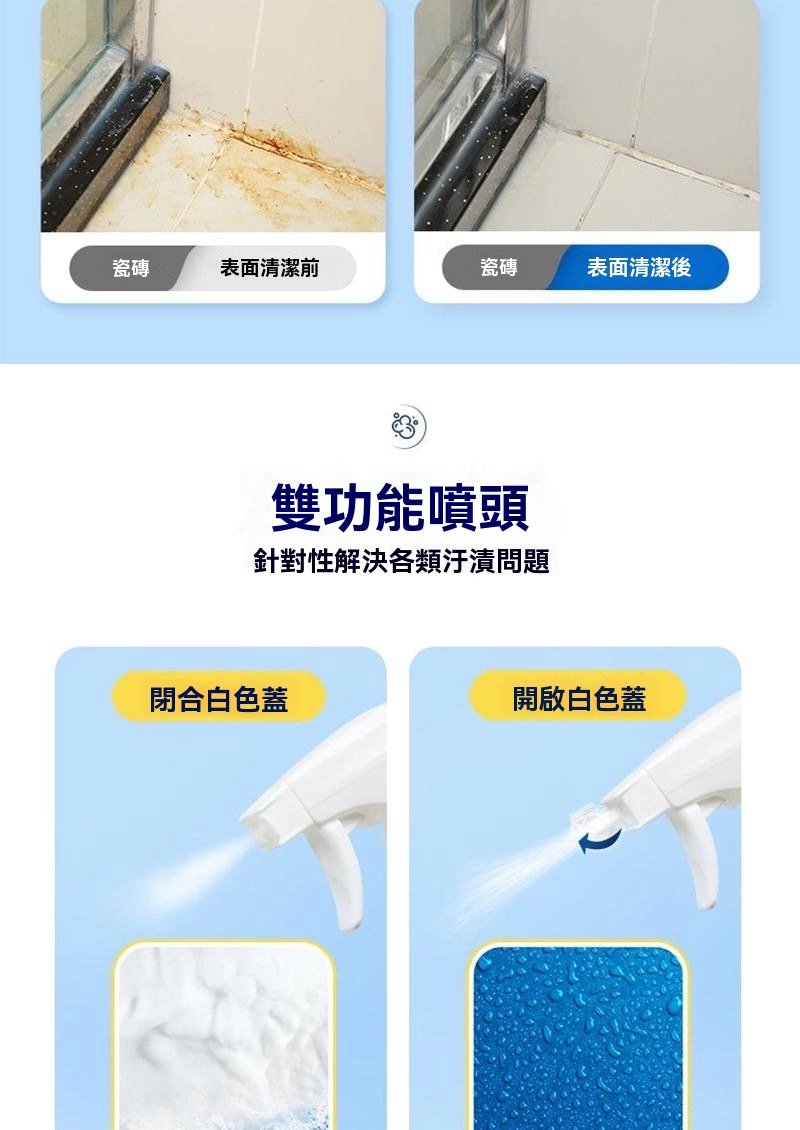 瓷磚 表面清潔前

瓷磚 表面清潔後

雙功能噴頭

針對性解決各類汙漬問題

閉合白色蓋

開啟白色蓋