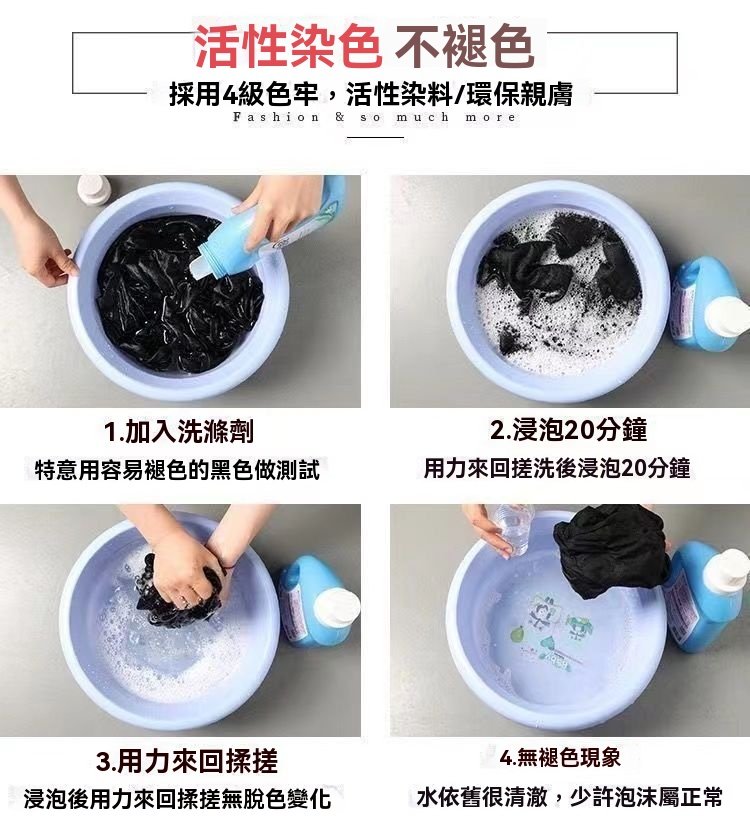 活性染色 不褪色

採用4級色牢，活性染料/環保親膚

Fashion & so much more

1.加入洗滌劑

特意用容易褪色的黑色做測試

2.浸泡20分鐘

用力來回搓洗後浸泡20分鐘

3.用力來回揉搓

浸泡後用力來回揉搓無脫色變化

4.無褪色現象

水依舊很清澈，少許泡沫屬正常