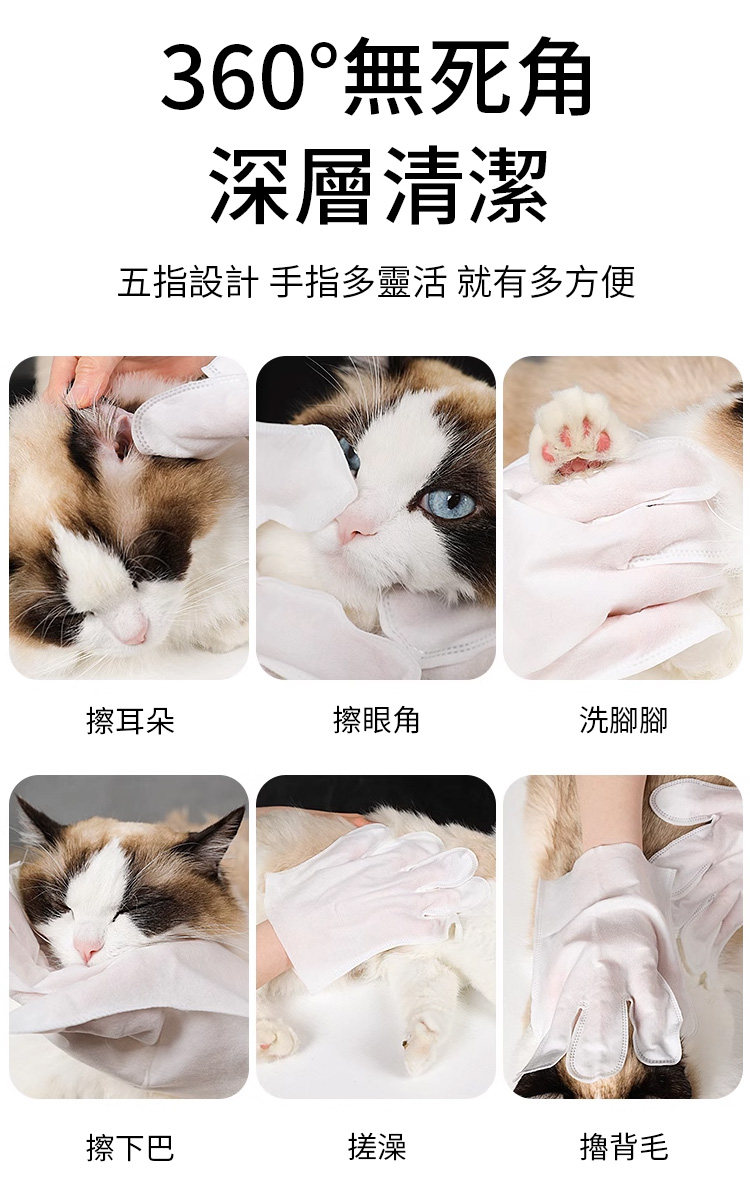 360°無死角
深層清潔

五指設計 手指多靈活 就有多方便

擦耳朵

擦眼角

洗腳腳

擦下巴

搓澡

擼背毛