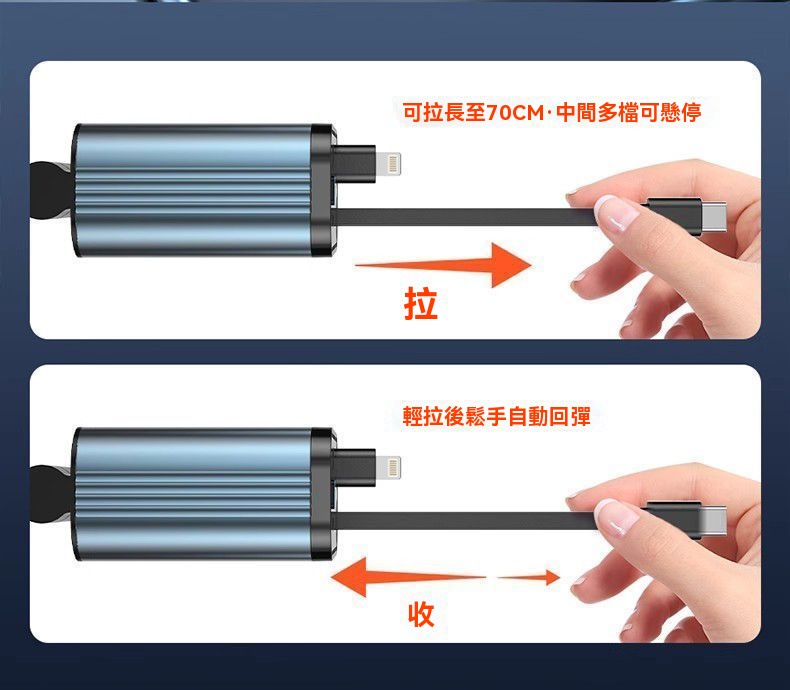 可拉長至70CM·中間多檔可懸停

拉

輕拉後鬆手自動回彈

收