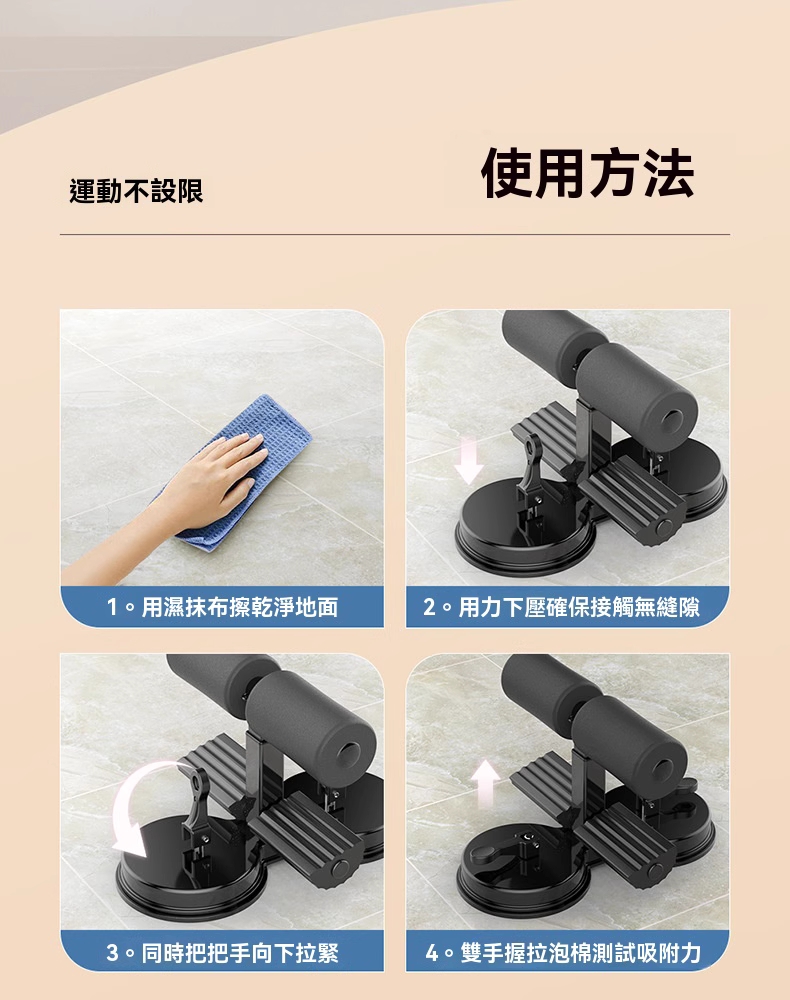 運動不設限

使用方法

1。用濕抹布擦乾淨地面

2。用力下壓確保接觸無縫隙

3。同時把把手向下拉緊

4。雙手握拉泡棉測試吸附力