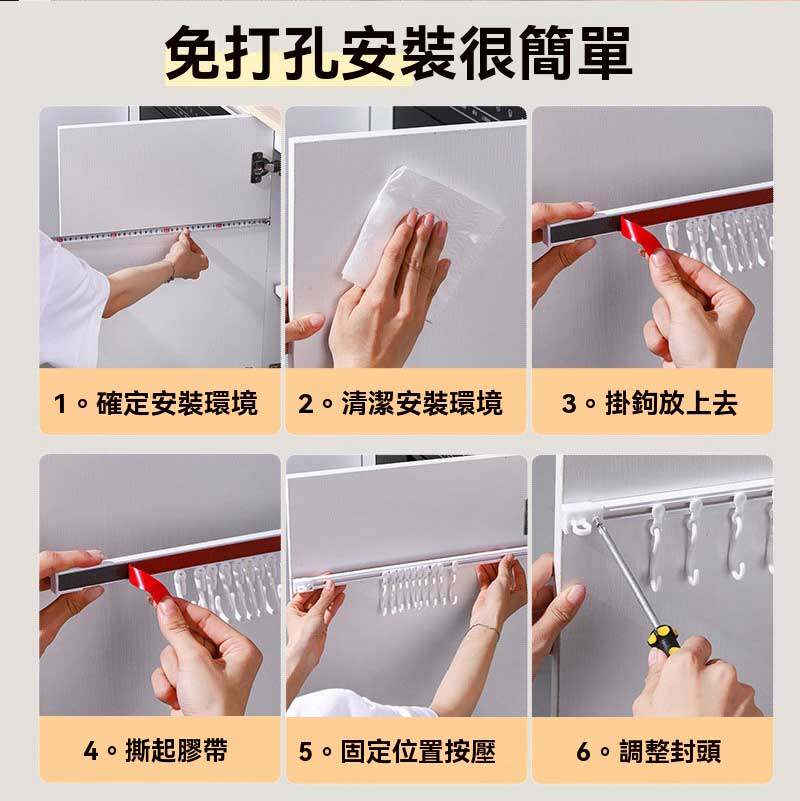 免打孔安裝很簡單

1。確定安裝環境

2。清潔安裝環境

3。掛鉤放上去

4。撕起膠帶

5。固定位置按壓

6。調整封頭