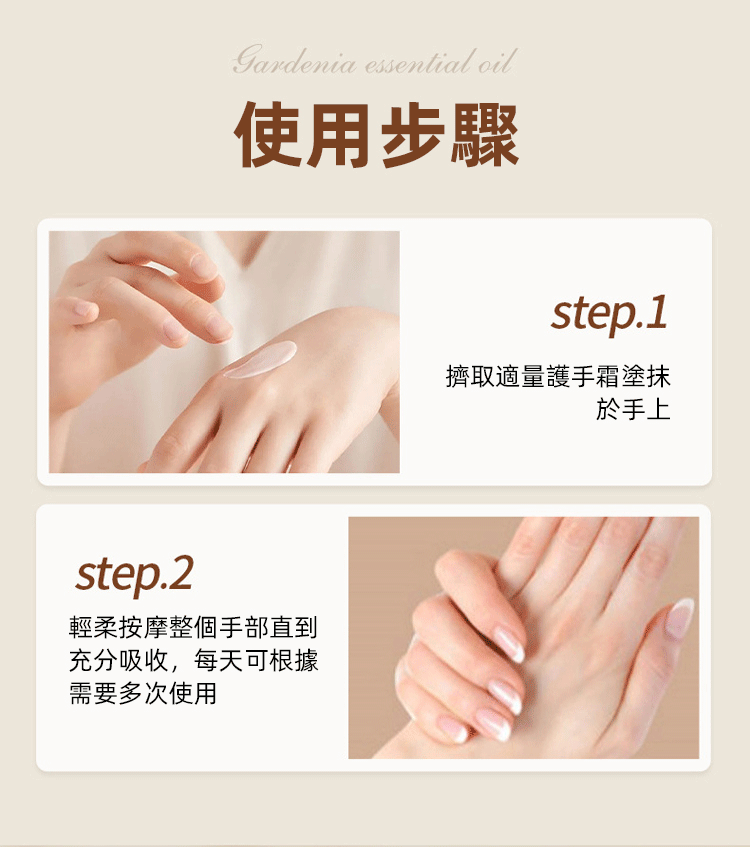 Gardenia essential oil

使用步驟

step.1

擠取適量護手霜塗抹於手上

step.2

輕柔按摩整個手部直到充分吸收，每天可根據需要多次使用