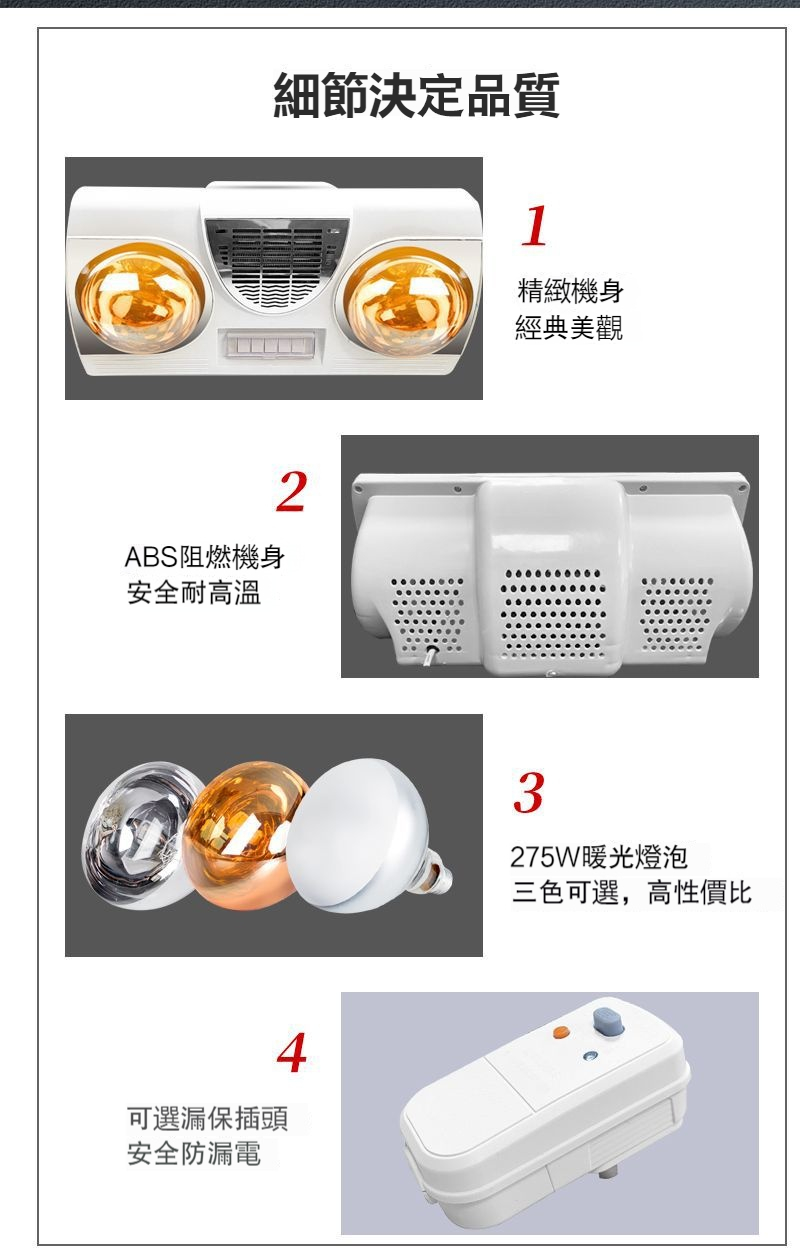 細節決定品質

1

精緻機身
經典美觀

2

ABS阻燃機身
安全耐高溫

3

275W暖光燈泡
三色可選，高性價比

4

可選漏保插頭
安全防漏電