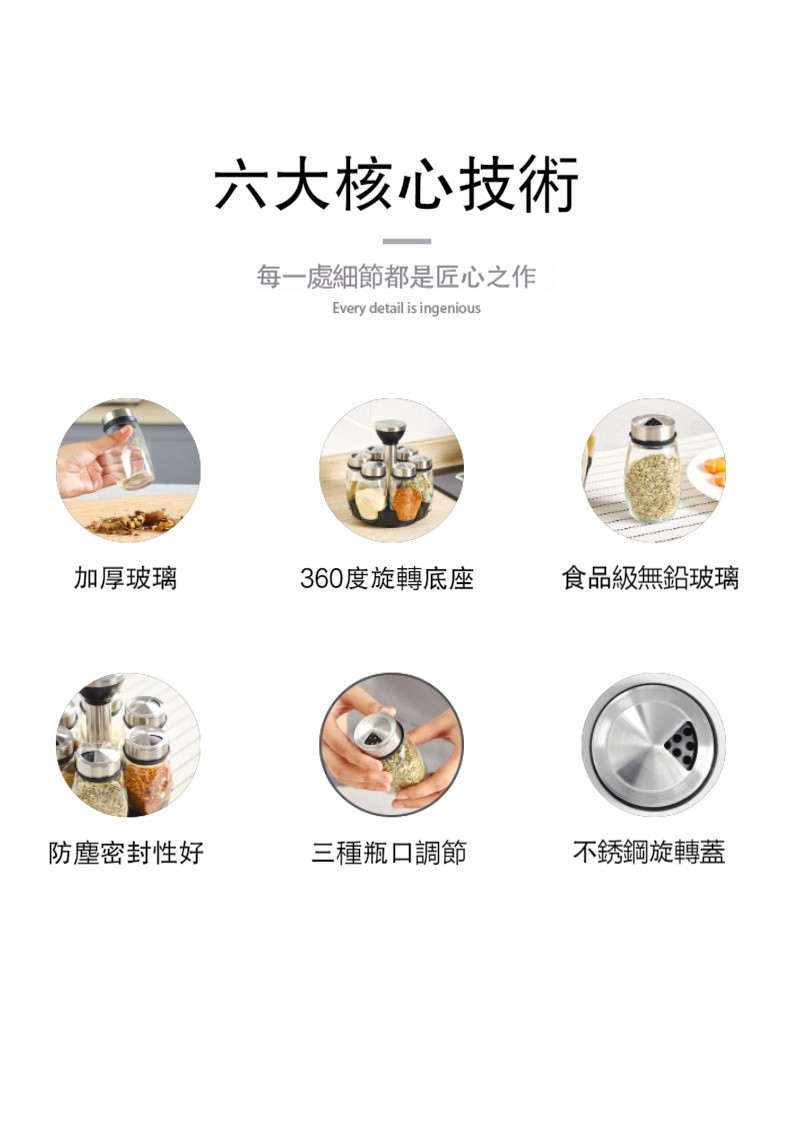 六大核心技術

每一處細節都是匠心之作
Every detail is ingenious

加厚玻璃

360度旋轉底座

食品級無鉛玻璃

防塵密封性好

三種瓶口調節

不銹鋼旋轉蓋