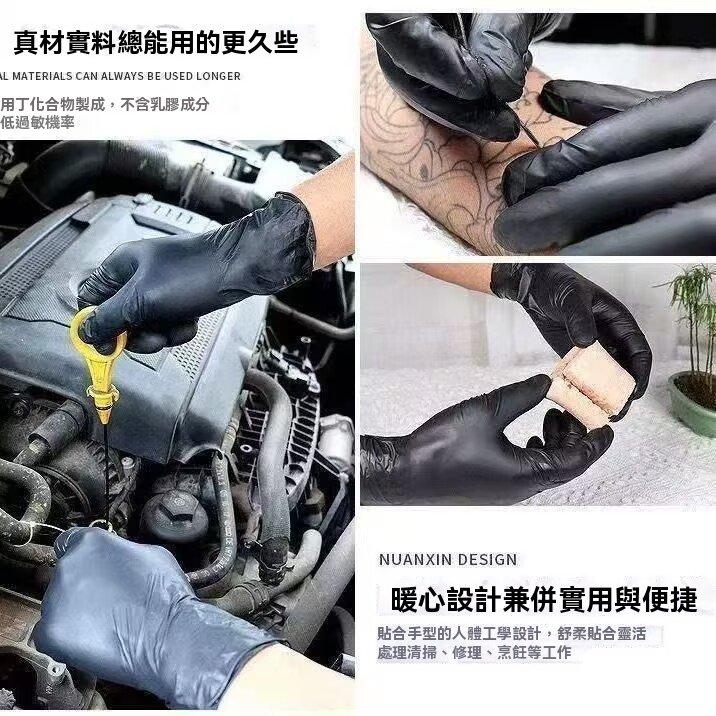 真材實料總能用的更久些

AL MATERIALS CAN ALWAYS BE USED LONGER

用丁化合物製成，不含乳膠成分
低過敏機率

NUANXIN DESIGN

暖心設計兼併實用與便捷

貼合手型的人體工學設計，舒柔貼合靈活
處理清掃、修理、烹飪等工作