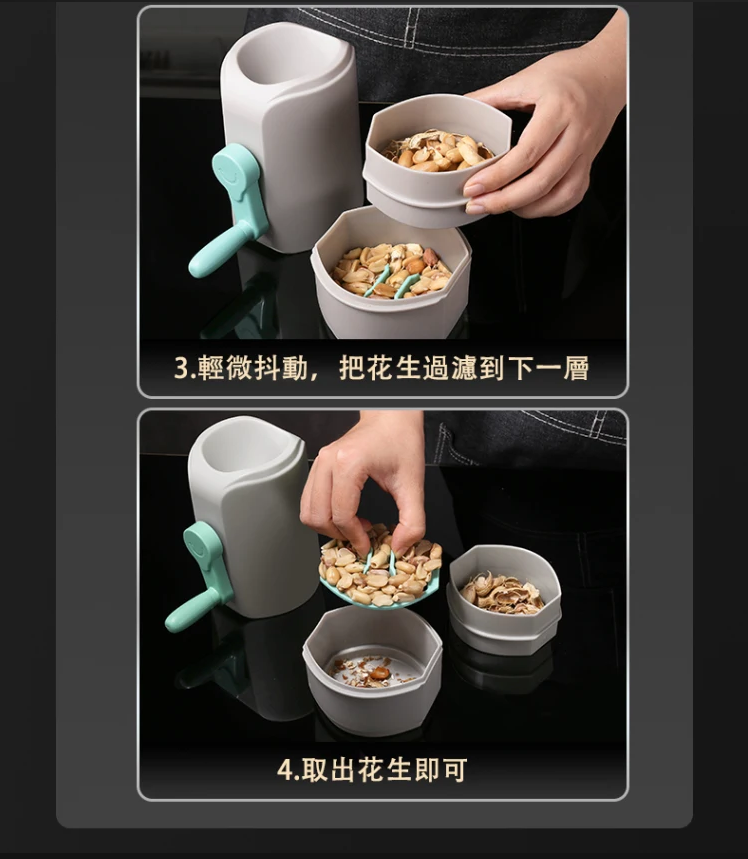 3.輕微抖動，把花生過濾到下一層

4.取出花生即可