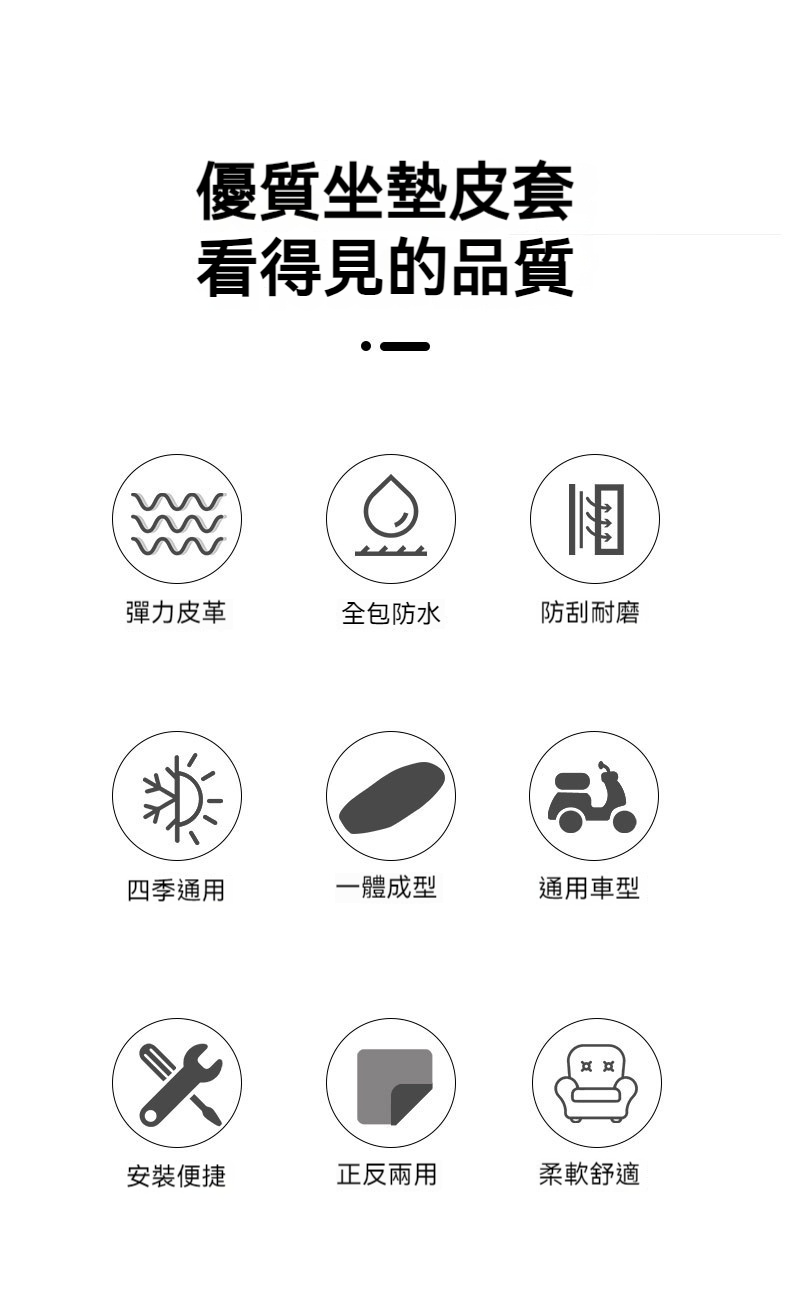 優質坐墊皮套
看得見的品質

彈力皮革

全包防水

防刮耐磨

四季通用

一體成型

通用車型

安裝便捷

正反兩用

柔軟舒適