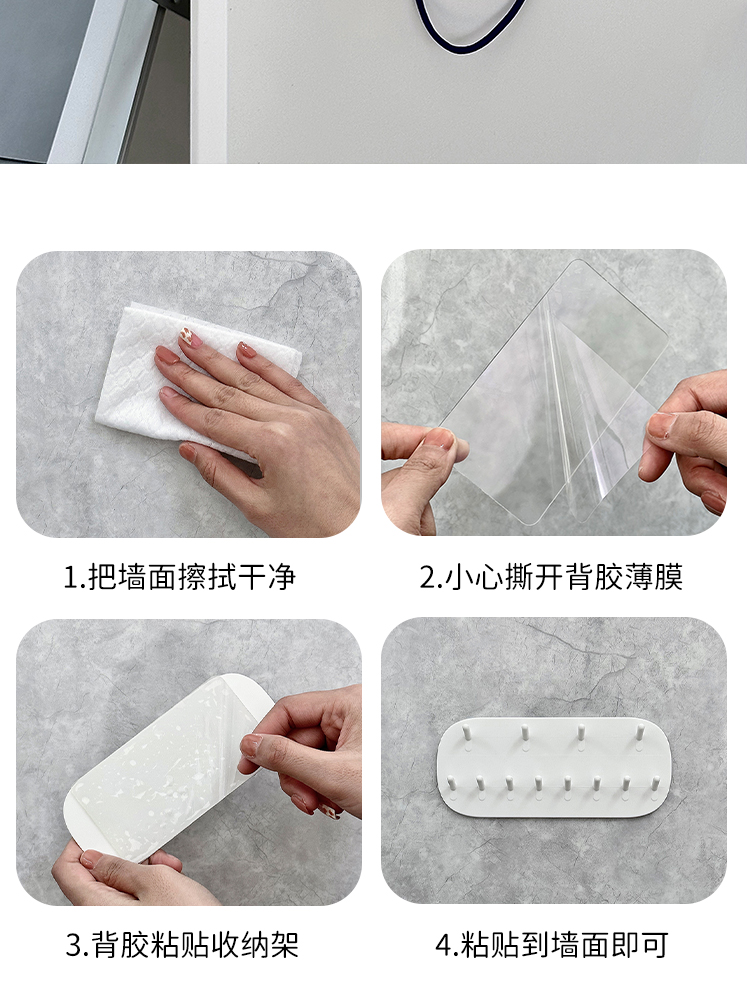 1.把墙面擦拭干净

2.小心撕开背胶薄膜

3.背胶粘贴收纳架

4.粘贴到墙面即可