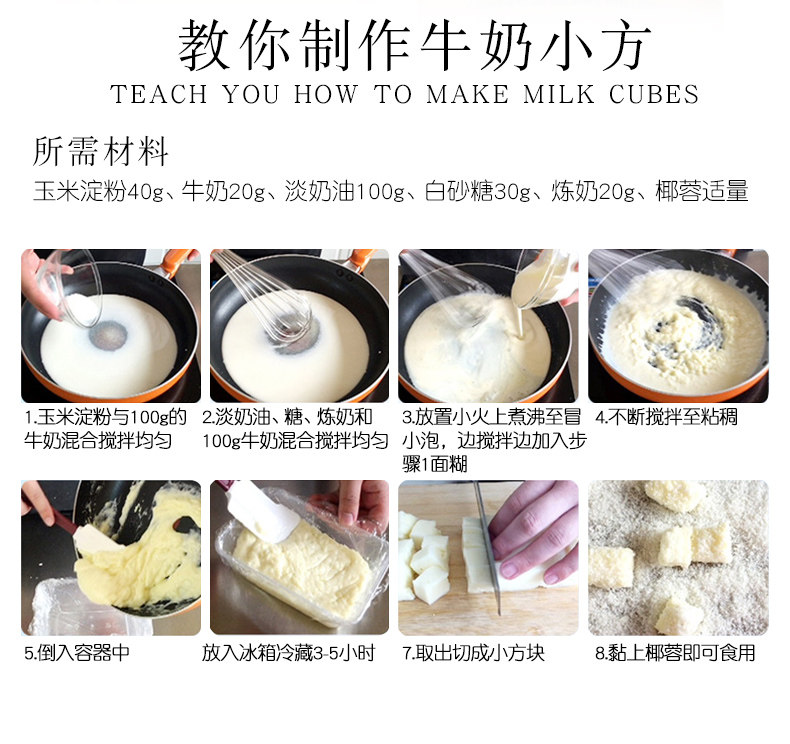 教你制作牛奶小方
TEACH YOU HOW TO MAKE MILK CUBES

所需材料
玉米淀粉40g、牛奶20g、淡奶油100g、白砂糖30g、炼奶20g、椰蓉适量

1.玉米淀粉与100g的牛奶混合搅拌均匀

2.淡奶油、糖、炼奶和100g牛奶混合搅拌均匀

3.放置小火上煮沸至冒小泡，边搅拌边加入步骤1面糊

4.不断搅拌至粘稠

5.倒入容器中

放入冰箱冷藏3-5小时

7.取出切成小方块

8.黏上椰蓉即可食用