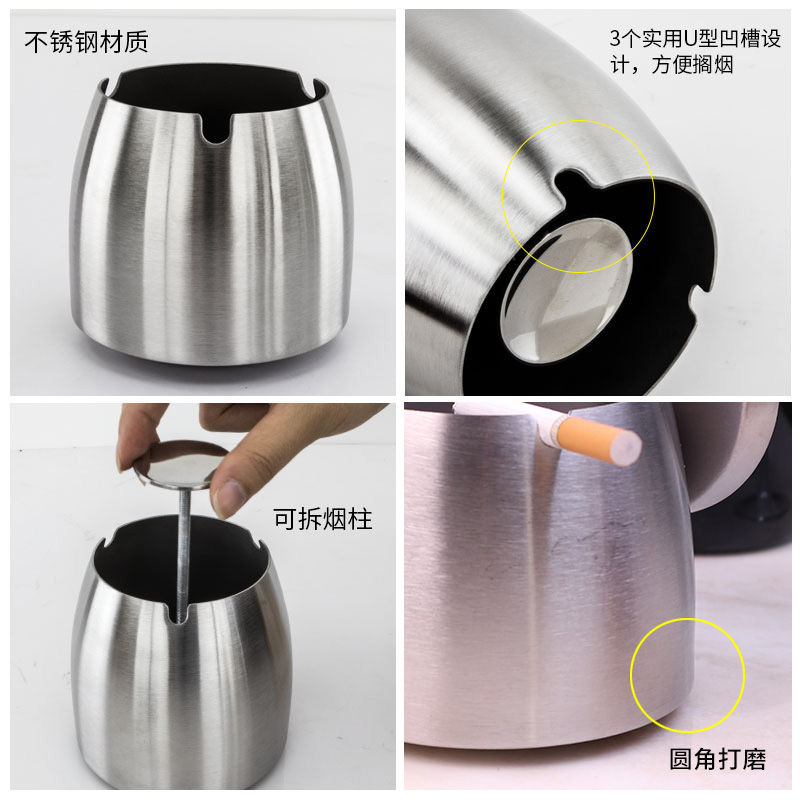 不锈钢材质

3个实用U型凹槽设计，方便搁烟

可拆烟柱

圆角打磨