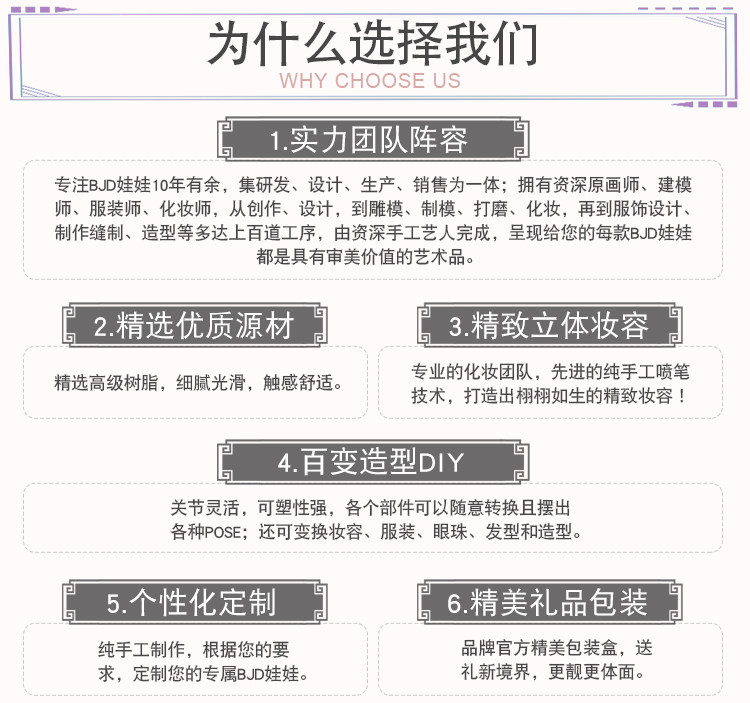 为什么选择我们
WHY CHOOSE US

1.实力团队阵容

专注BJD娃娃10年有余，集研发、设计、生产、销售为一体；拥有资深原画师、建模师、服装师、化妆师，从创作、设计，到雕模、制模、打磨、化妆，再到服饰设计、制作缝制、造型等多达上百道工序，由资深手工艺人完成，呈现给您的每款BJD娃娃都是具有审美价值的艺术品。

2.精选优质源材

精选高级树脂，细腻光滑，触感舒适。

3.精致立体妆容

专业的化妆团队，先进的纯手工喷笔技术，打造出栩栩如生的精致妆容！

4.百变造型DIY

关节灵活，可塑性强，各个部件可以随意转换且摆出各种POSE；还可变换妆容、服装、眼珠、发型和造型。

5.个性化定制

纯手工制作，根据您的要求，定制您的专属BJD娃娃。

6.精美礼品包装

品牌官方精美包装盒，送礼新境界，更靓更体面。