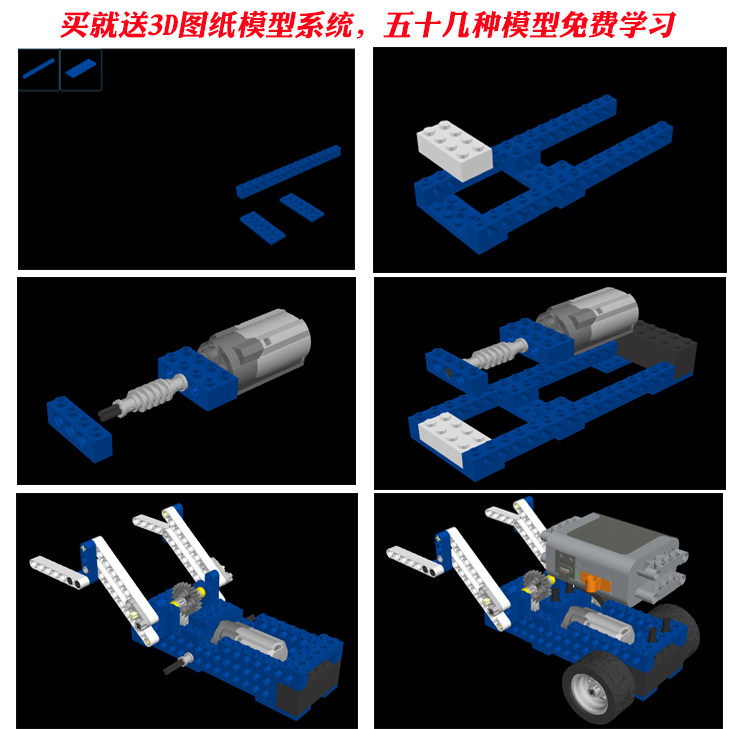 买就送3D图纸模型系统，五十几种模型免费学习