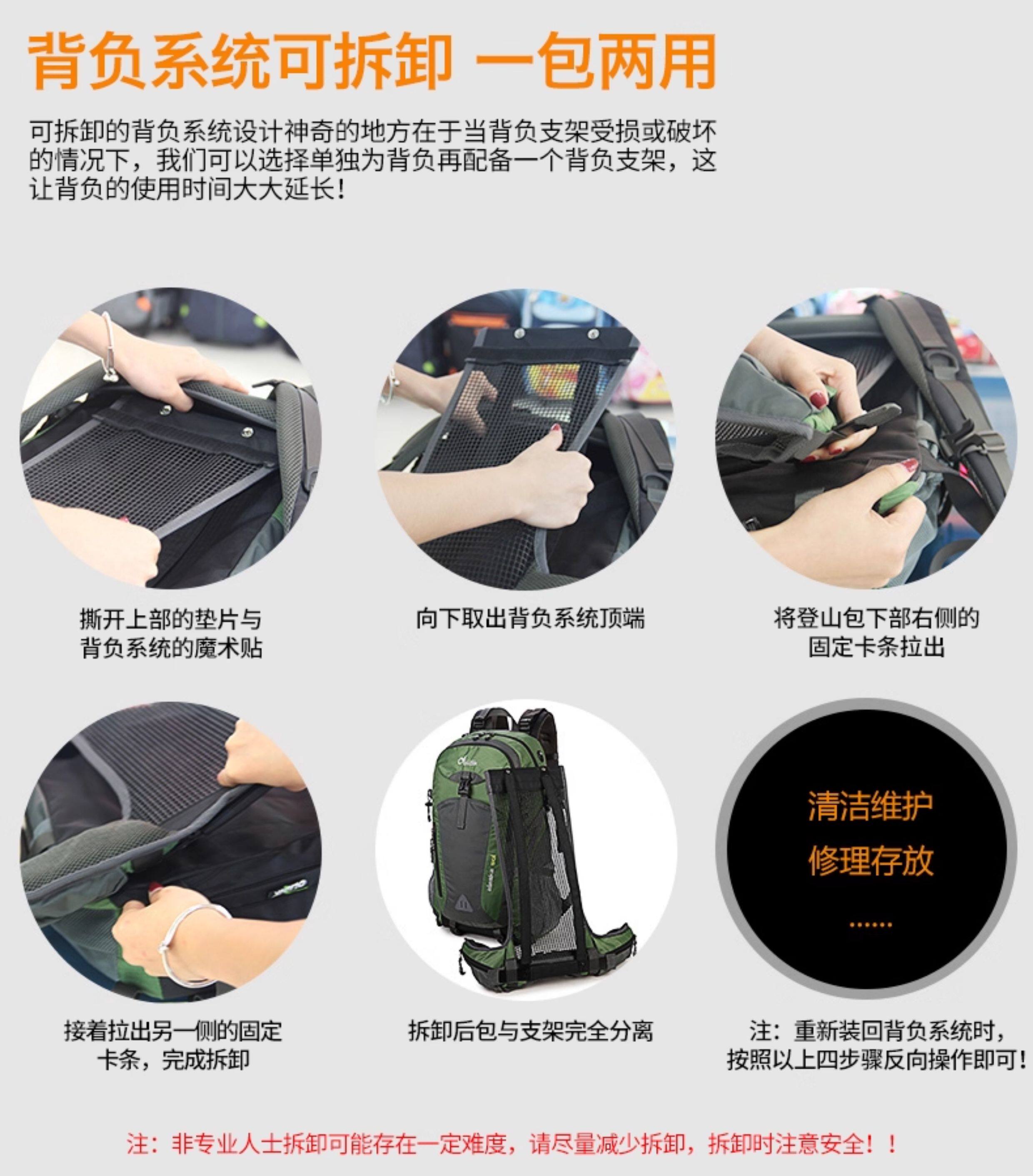 背负系统可拆卸 一包两用

可拆卸的背负系统设计神奇的地方在于当背负支架受损或破坏的情况下，我们可以选择单独为背负再配备一个背负支架，这让背负的使用时间大大延长！

撕开上部的垫片与背负系统的魔术贴

向下取出背负系统顶端

将登山包下部右侧的固定卡条拉出

接着拉出另一侧的固定卡条，完成拆卸

拆卸后包与支架完全分离

清洁维护
修理存放
……

注：重新装回背负系统时，按照以上四步骤反向操作即可！

注：非专业人士拆卸可能存在一定难度，请尽量减少拆卸，拆卸时注意安全！！