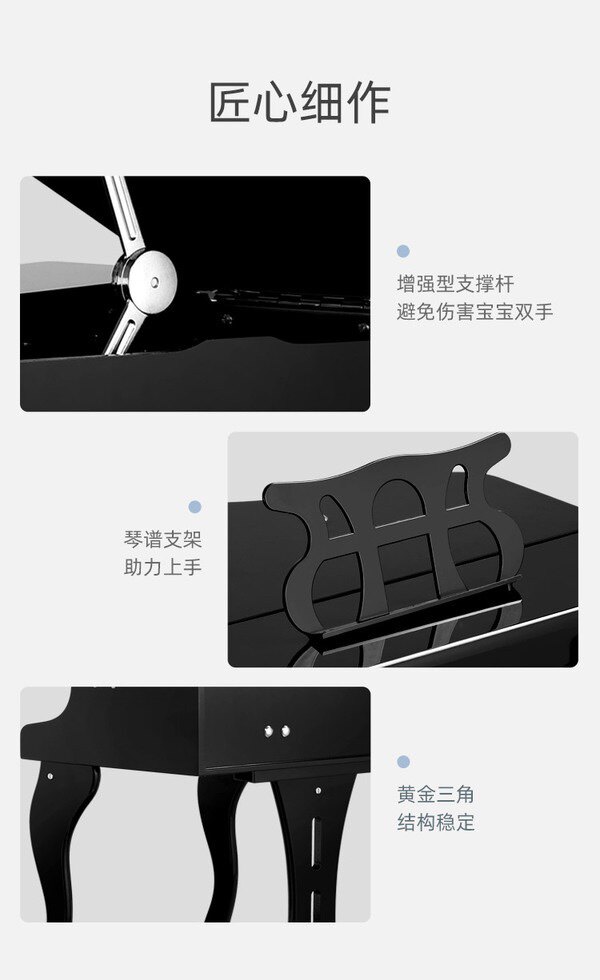 匠心细作

增强型支撑杆
避免伤害宝宝双手

琴谱支架
助力上手

黄金三角
结构稳定