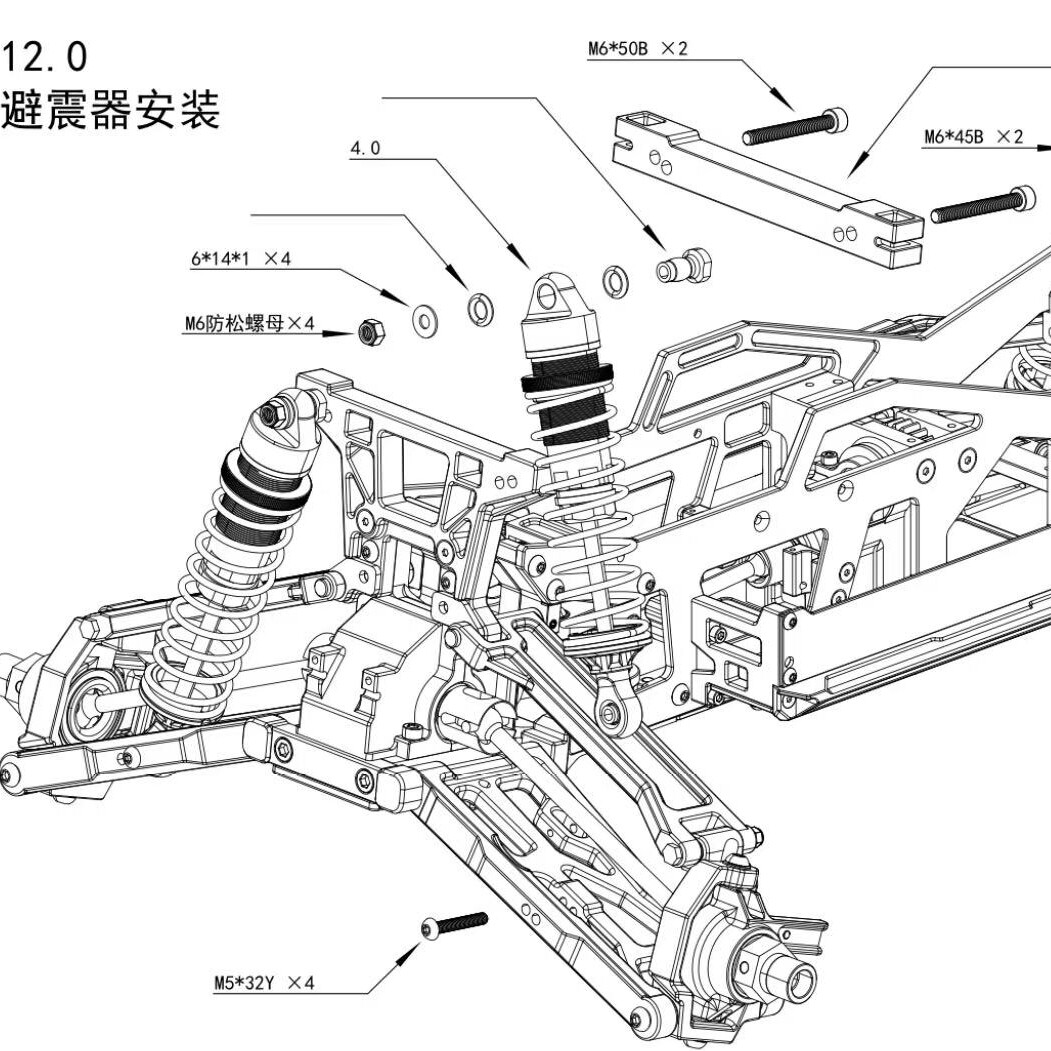 12.0
避震器安装

M6*50B ×2

M6*45B ×2

4.0

6*14*1 ×4

M6防松螺母×4

M5*32Y ×4