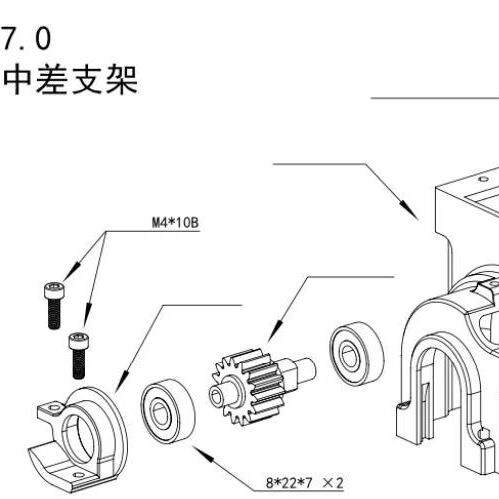 7.0
中差支架

M4*10B

8*22*7 ×2