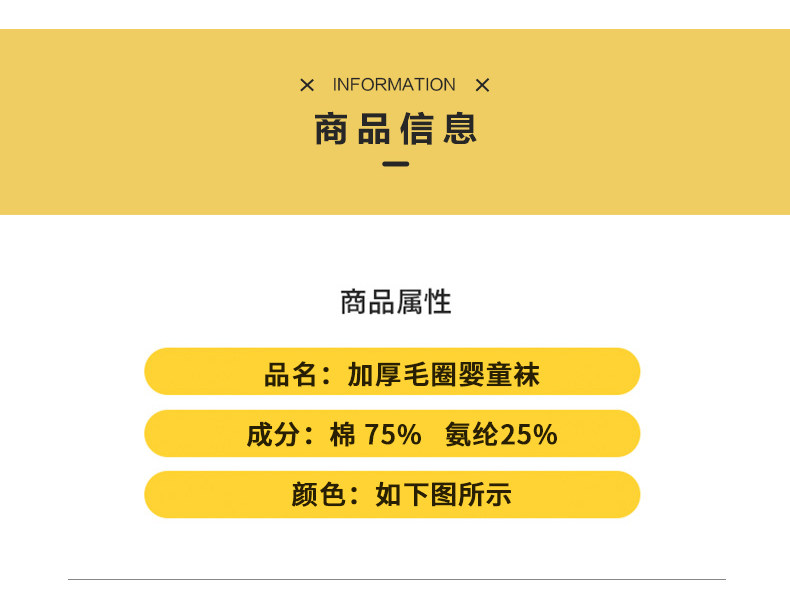 × INFORMATION ×

商品信息

商品属性

品名：加厚毛圈婴童袜

成分：棉75% 氨纶25%

颜色：如下图所示