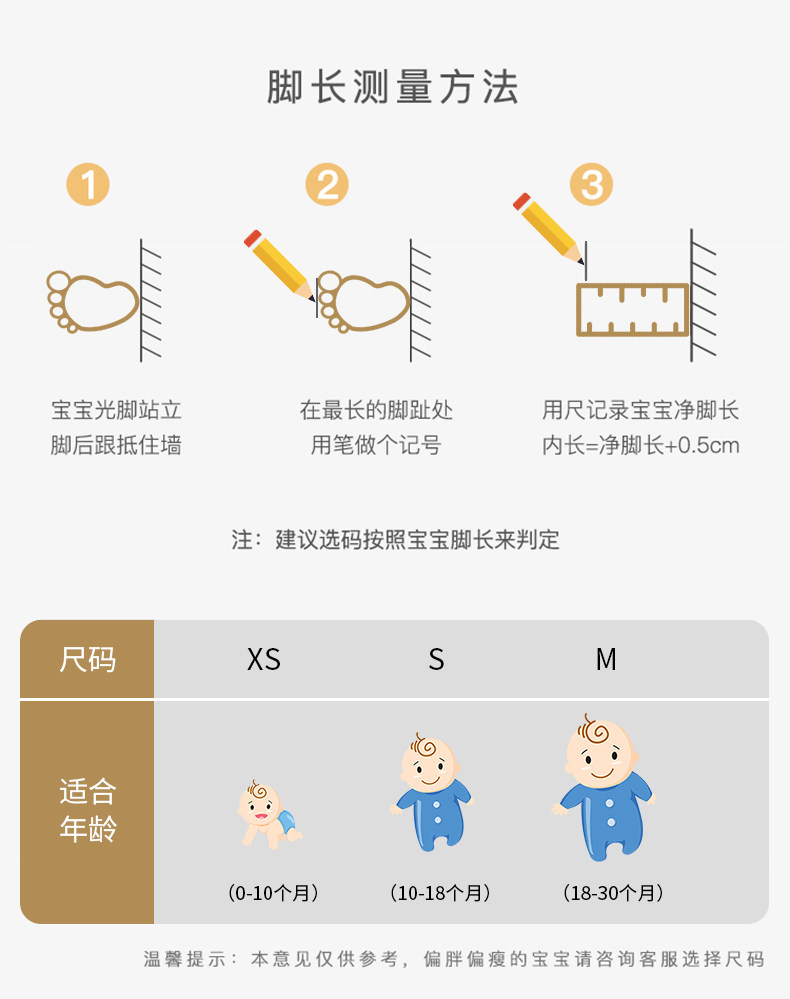 脚长测量方法

1
宝宝光脚站立
脚后跟抵住墙

2
在最长的脚趾处
用笔做个记号

3
用尺记录宝宝净脚长
内长=净脚长+0.5cm

注：建议选码按照宝宝脚长来判定

| 尺码 | XS | S | M |
|---|---|---|---|
| 适合年龄 | (0-10个月) | (10-18个月) | (18-30个月) |

温馨提示：本意见仅供参考，偏胖偏瘦的宝宝请咨询客服选择尺码