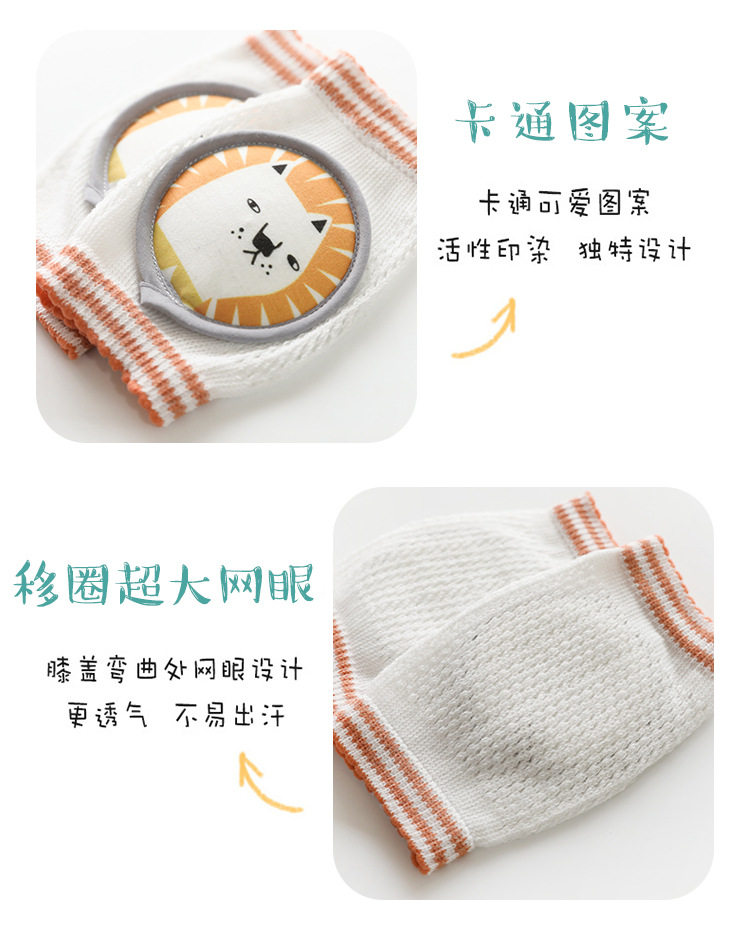 卡通图案

卡通可爱图案
活性印染 独特设计

移圈超大网眼

膝盖弯曲处网眼设计
更透气 不易出汗