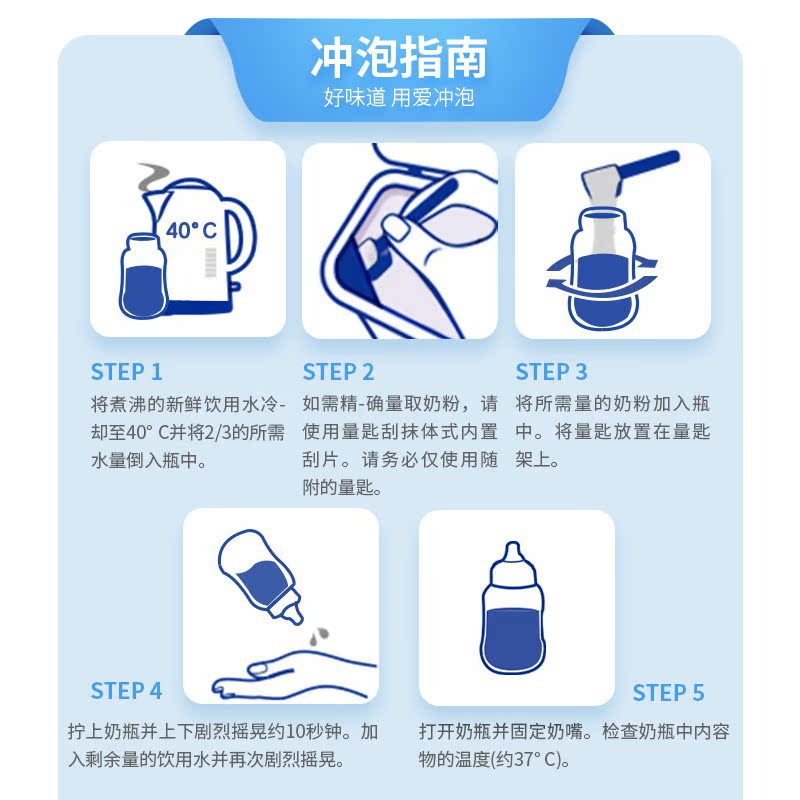 冲泡指南
好味道 用爱冲泡

40°C

STEP 1
将煮沸的新鲜饮用水冷-却至40° C并将2/3的所需水量倒入瓶中。

STEP 2
如需精-确量取奶粉，请使用量匙刮抹体式内置刮片。请务必仅使用随附的量匙。

STEP 3
将所需量的奶粉加入瓶中。将量匙放置在量匙架上。

STEP 4
拧上奶瓶并上下剧烈摇晃约10秒钟。加入剩余量的饮用水并再次剧烈摇晃。

STEP 5
打开奶瓶并固定奶嘴。检查奶瓶中内容物的温度(约37° C)。