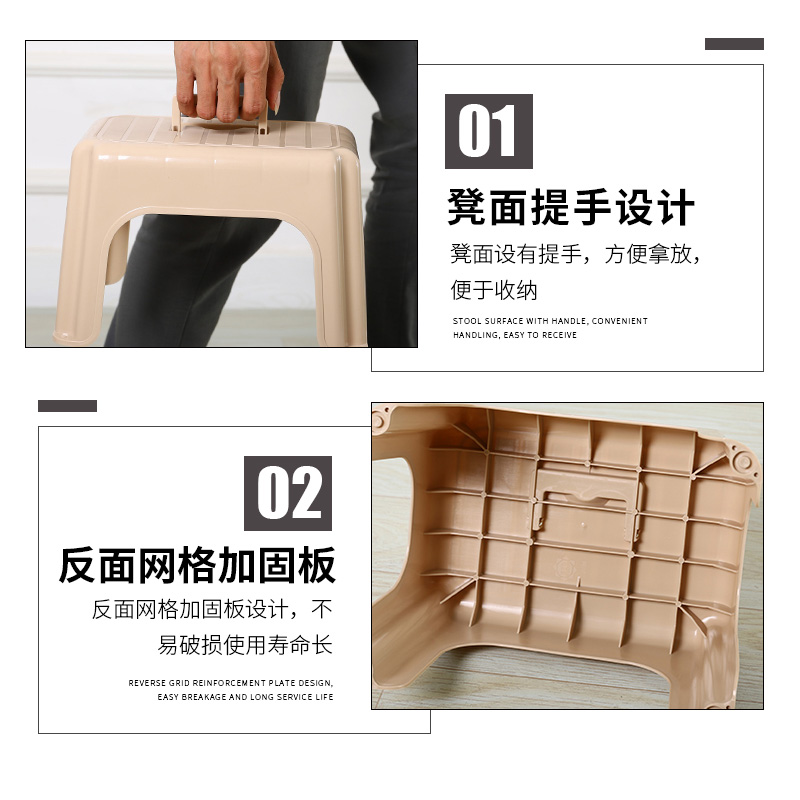 01

凳面提手设计

凳面设有提手，方便拿放，便于收纳

STOOL SURFACE WITH HANDLE, CONVENIENT HANDLING, EASY TO RECEIVE

02

反面网格加固板

反面网格加固板设计，不易破损使用寿命长

REVERSE GRID REINFORCEMENT PLATE DESIGN, EASY BREAKAGE AND LONG SERVICE LIFE